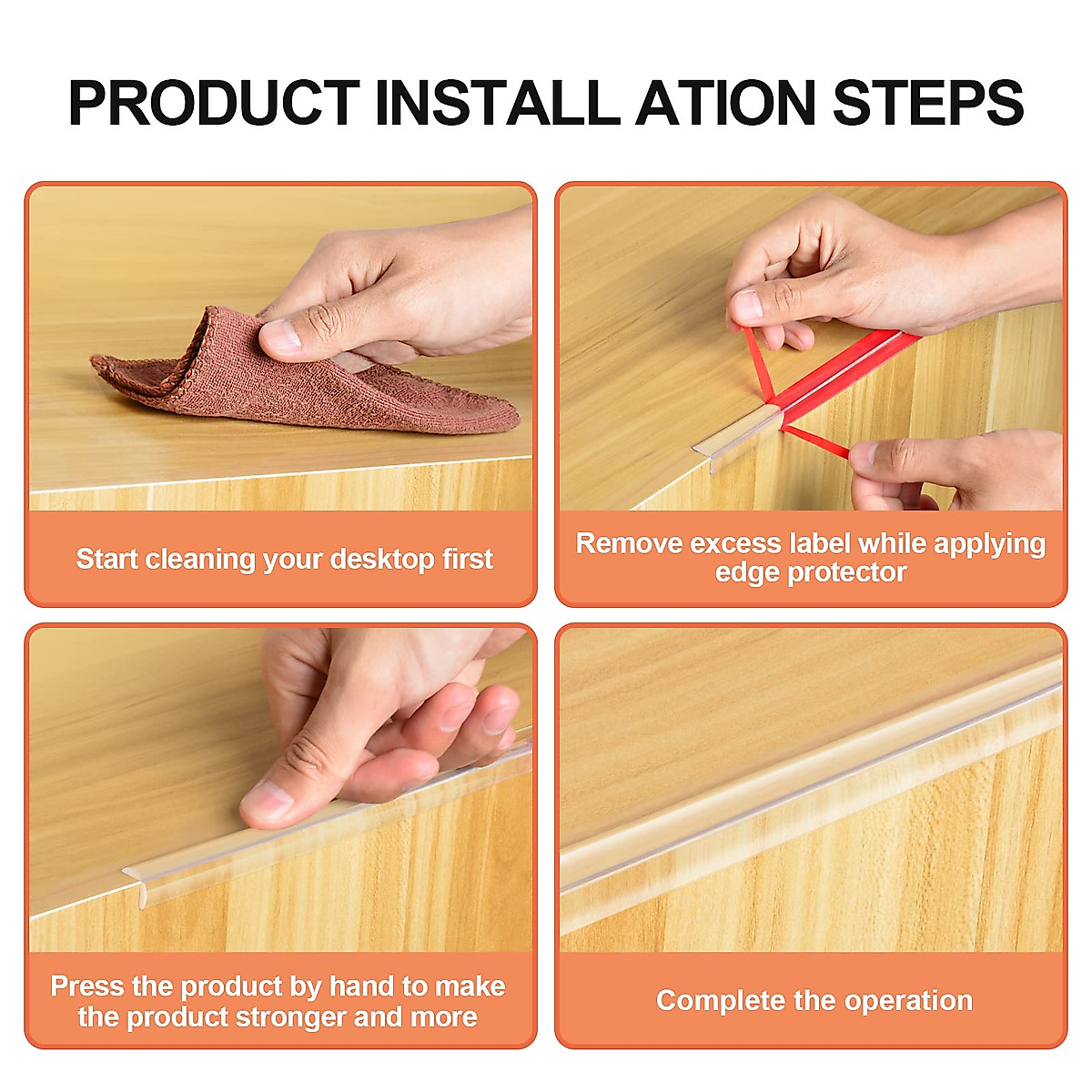 PRODUCT INSTALL ATION STEPS

Start cleaning your desktop first

Remove excess label while applying edge protector

Press the product by hand to make the product stronger and more

Complete the operation