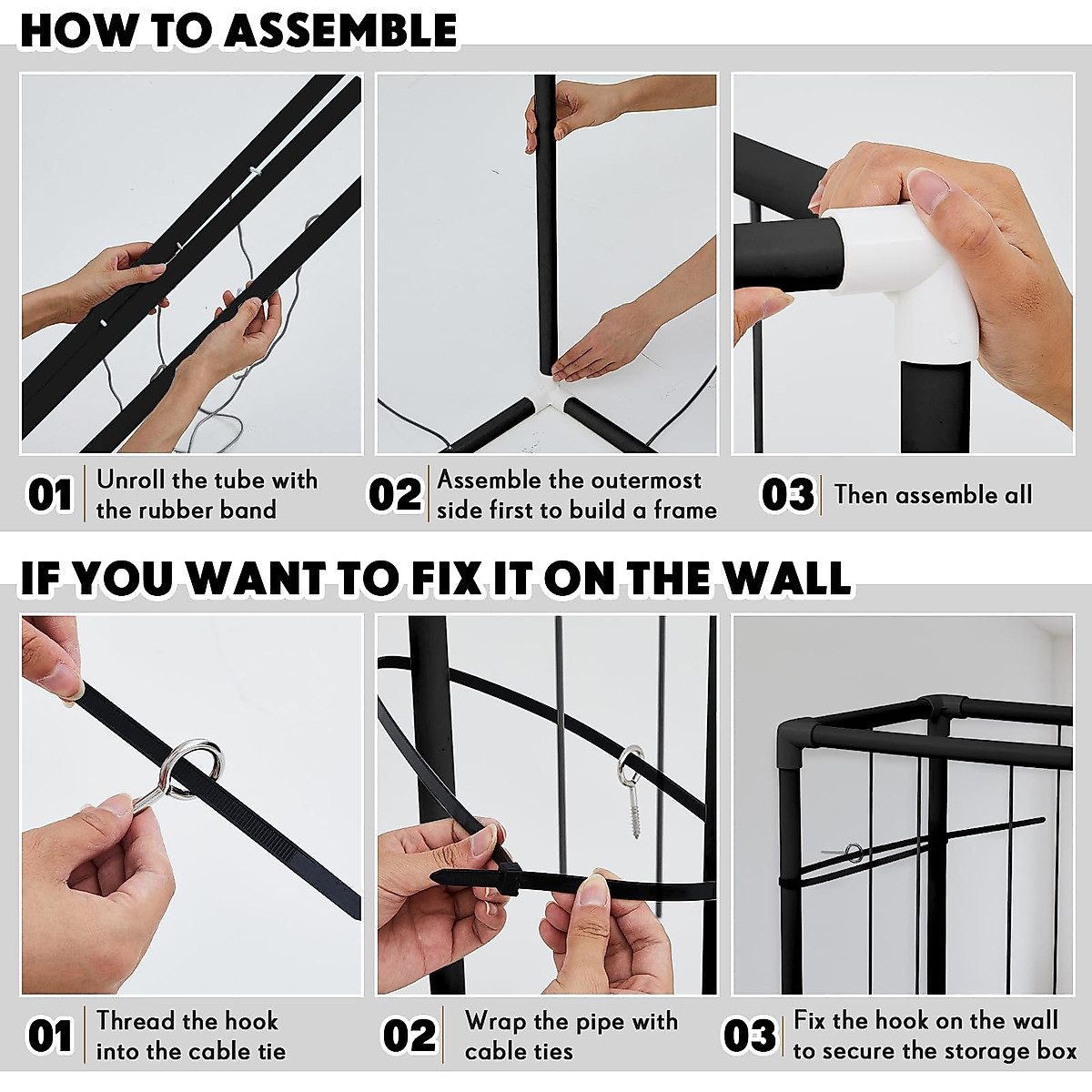 HOW TO ASSEMBLE

01 Unroll the tube with the rubber band

02 Assemble the outermost side first to build a frame

03 Then assemble all

IF YOU WANT TO FIX IT ON THE WALL

01 Thread the hook into the cable tie

02 Wrap the pipe with cable ties

03 Fix the hook on the wall to secure the storage box