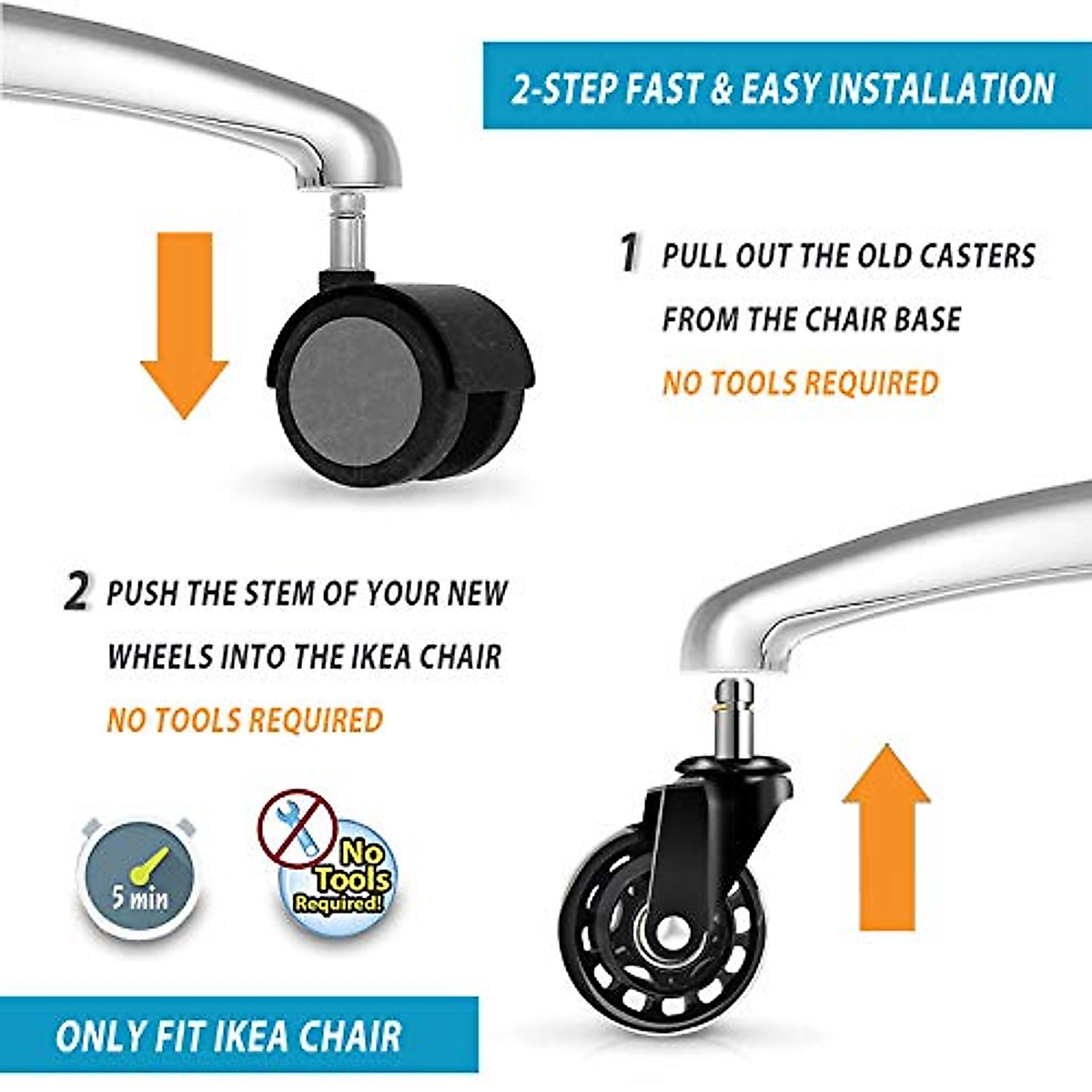 2-STEP FAST & EASY INSTALLATION

1 PULL OUT THE OLD CASTERS FROM THE CHAIR BASE

NO TOOLS REQUIRED

2 PUSH THE STEM OF YOUR NEW WHEELS INTO THE IKEA CHAIR

NO TOOLS REQUIRED

5 min

No Tools Required!

ONLY FIT IKEA CHAIR