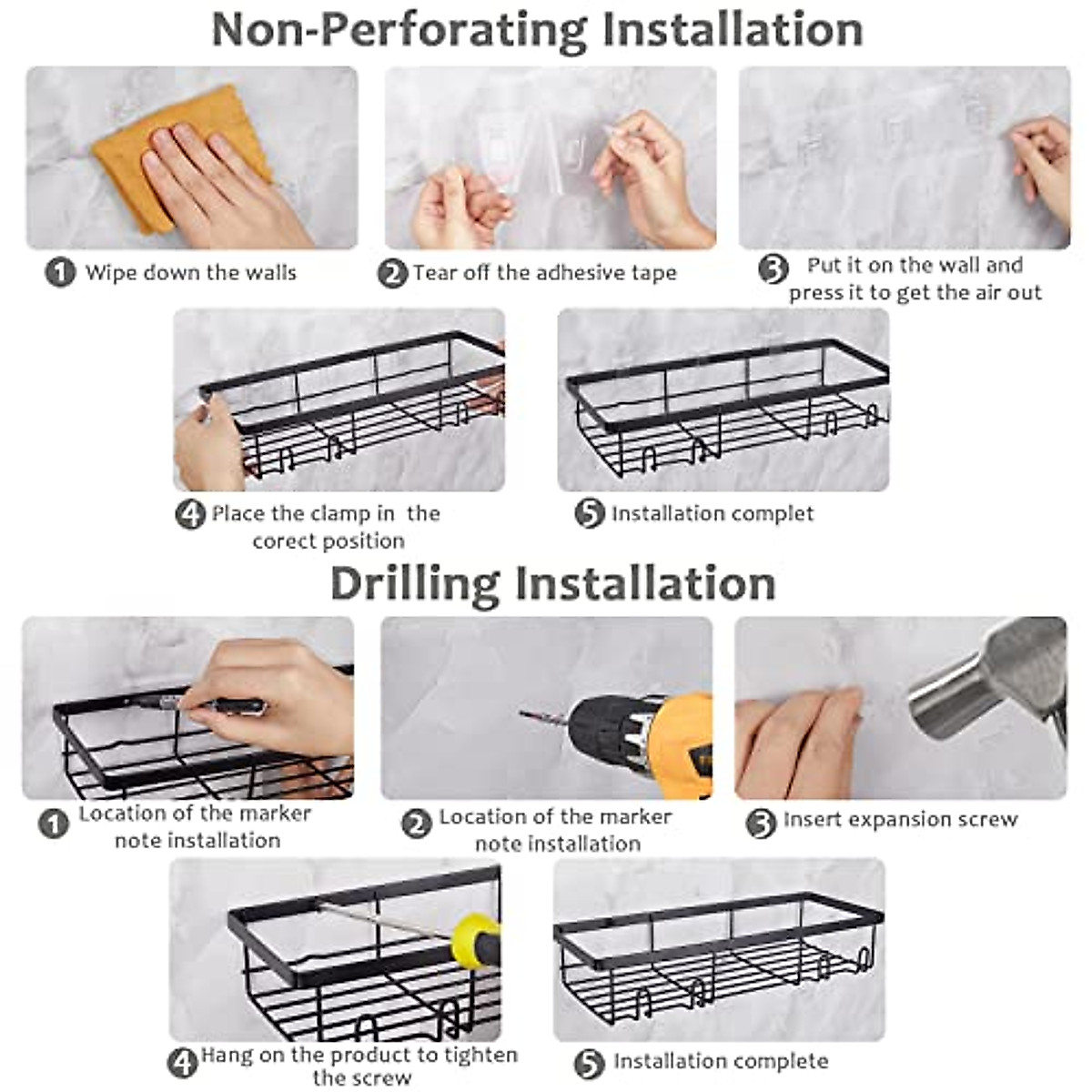 Non-Perforating Installation

1 Wipe down the walls

2 Tear off the adhesive tape

3 Put it on the wall and press it to get the air out

4 Place the clamp in the corect position

5 Installation complet

Drilling Installation

1 Location of the marker note installation

2 Location of the marker note installation

3 Insert expansion screw

4 Hang on the product to tighten the screw

5 Installation complete