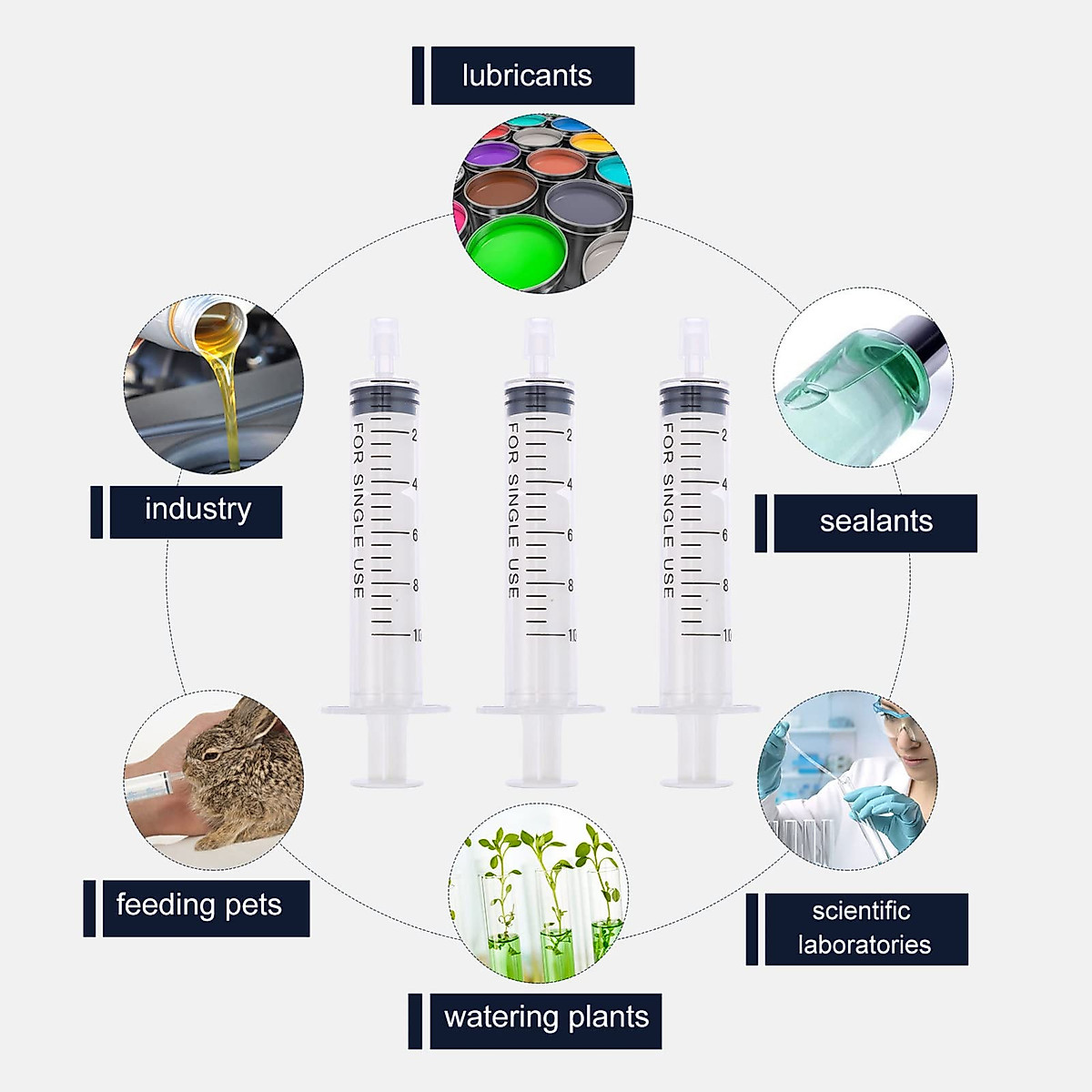 lubricants

industry

sealants

FOR SINGLE USE
2
4
6
8
10

FOR SINGLE USE
2
4
6
8
10

FOR SINGLE USE
2
4
6
8
10

feeding pets

scientific laboratories

watering plants