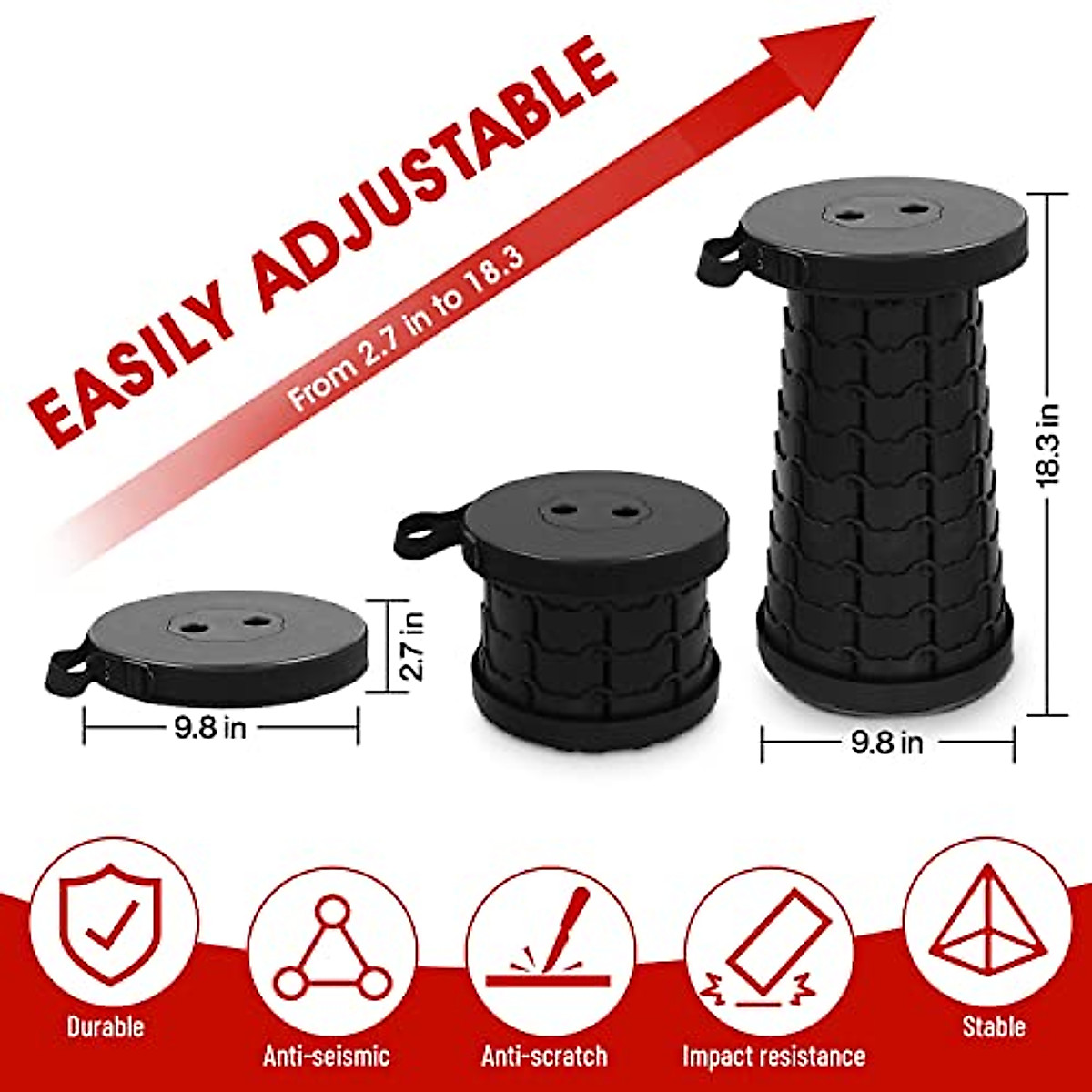 EASILY ADJUSTABLE
From 2.7 in to 18.3

2.7 in
9.8 in
18.3 in
9.8 in

Durable
Anti-seismic
Anti-scratch
Impact resistance
Stable