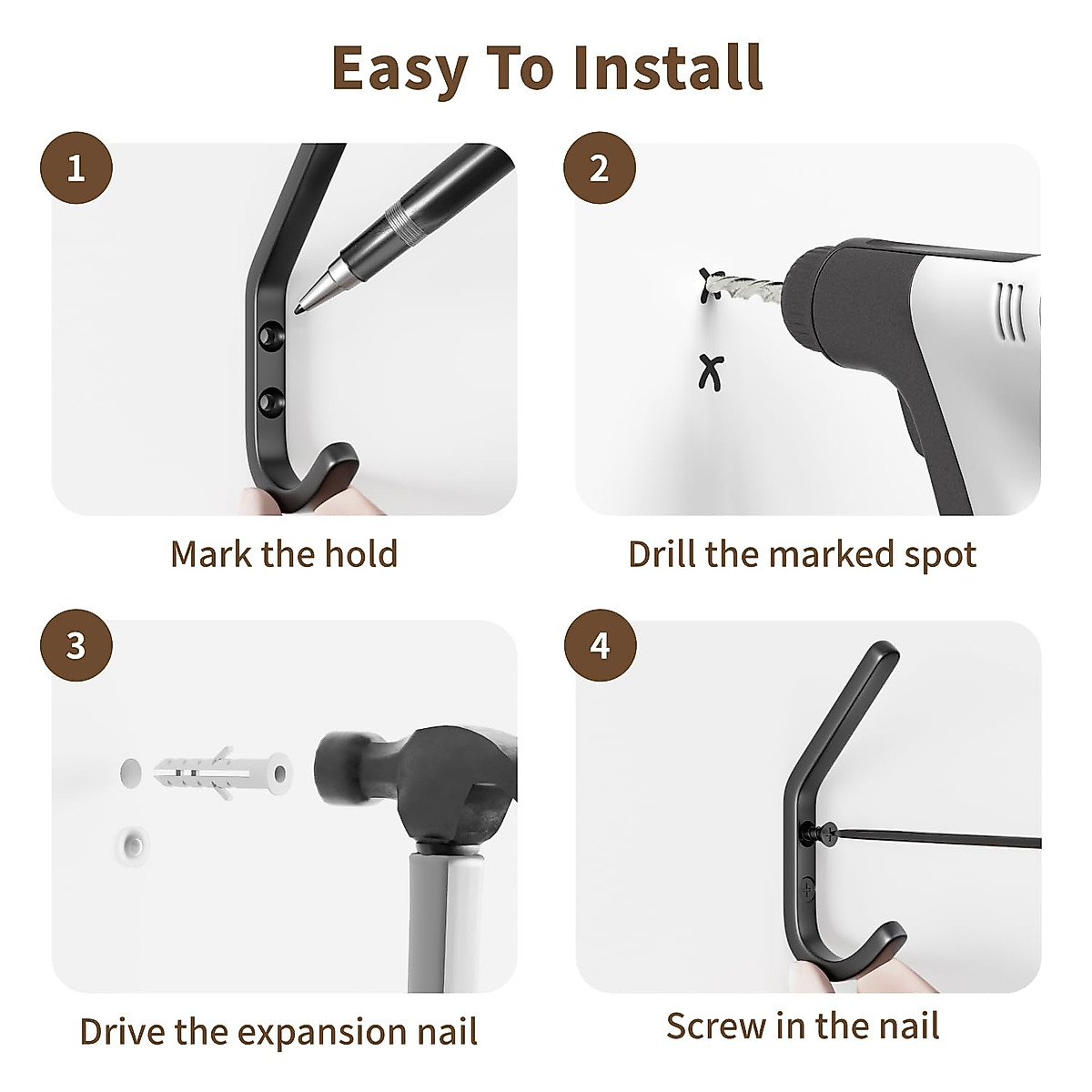 Easy To Install

1

Mark the hold

2

Drill the marked spot

3

Drive the expansion nail

4

Screw in the nail