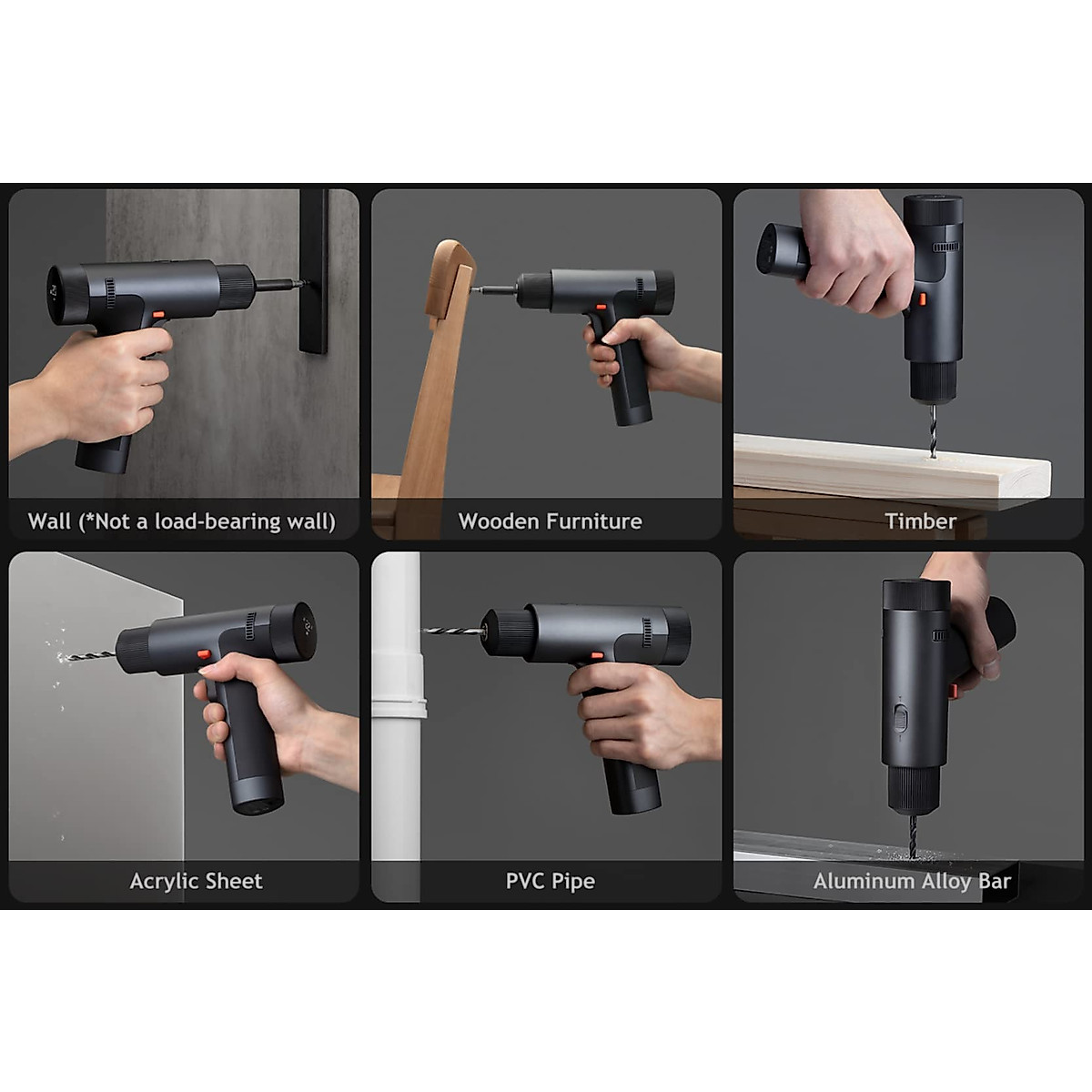 Wall (*Not a load-bearing wall)

Wooden Furniture

Timber

Acrylic Sheet

PVC Pipe

Aluminum Alloy Bar