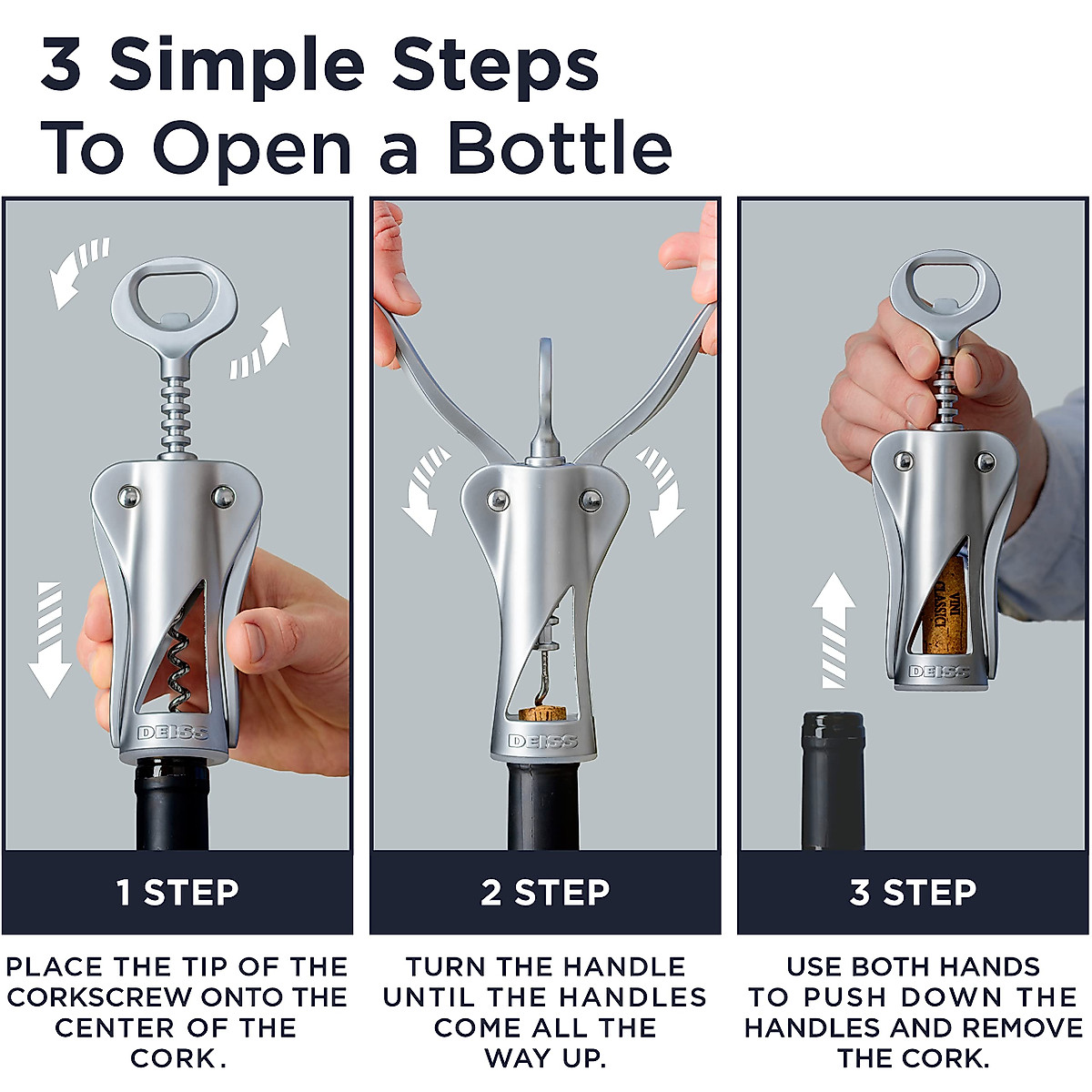 3 Simple Steps
To Open a Bottle

DEISS

1 STEP

PLACE THE TIP OF THE CORKSCREW ONTO THE CENTER OF THE CORK.

DEISS

2 STEP

TURN THE HANDLE UNTIL THE HANDLES COME ALL THE WAY UP.

VINI CLASSICI

DEISS

3 STEP

USE BOTH HANDS TO PUSH DOWN THE HANDLES AND REMOVE THE CORK.