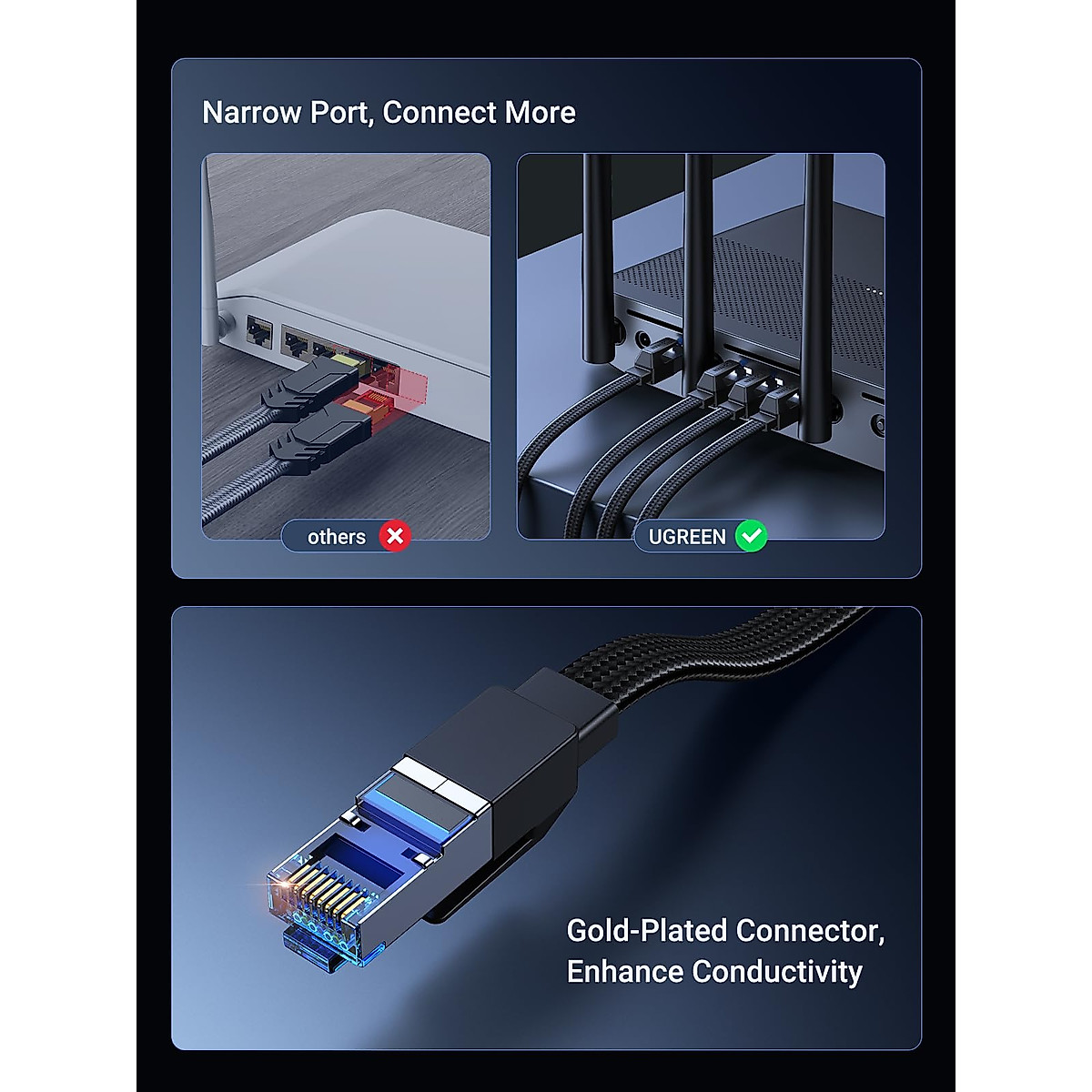 Narrow Port, Connect More

others

UGREEN

Gold-Plated Connector, Enhance Conductivity