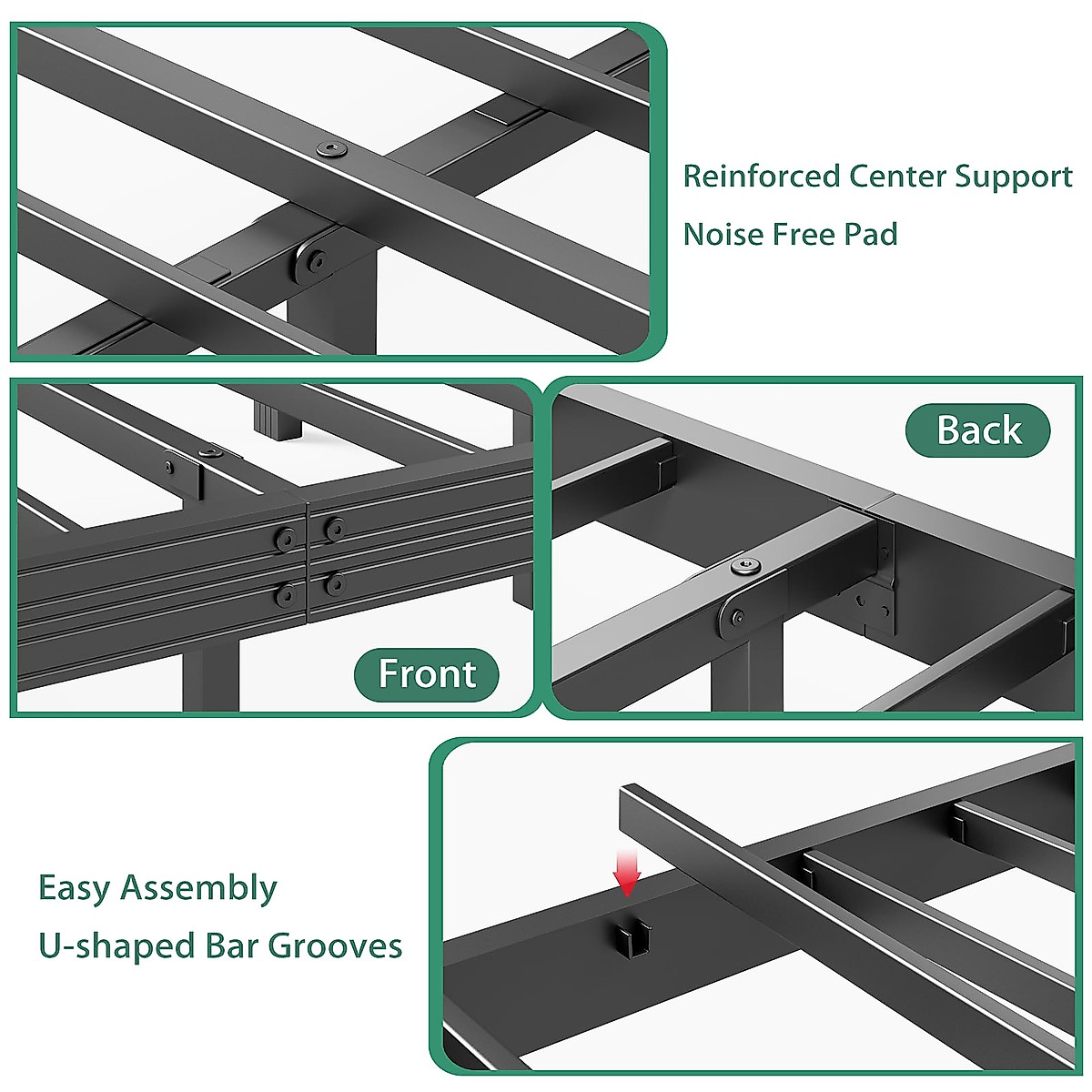 Reinforced Center Support
Noise Free Pad

Back

Front

Easy Assembly
U-shaped Bar Grooves