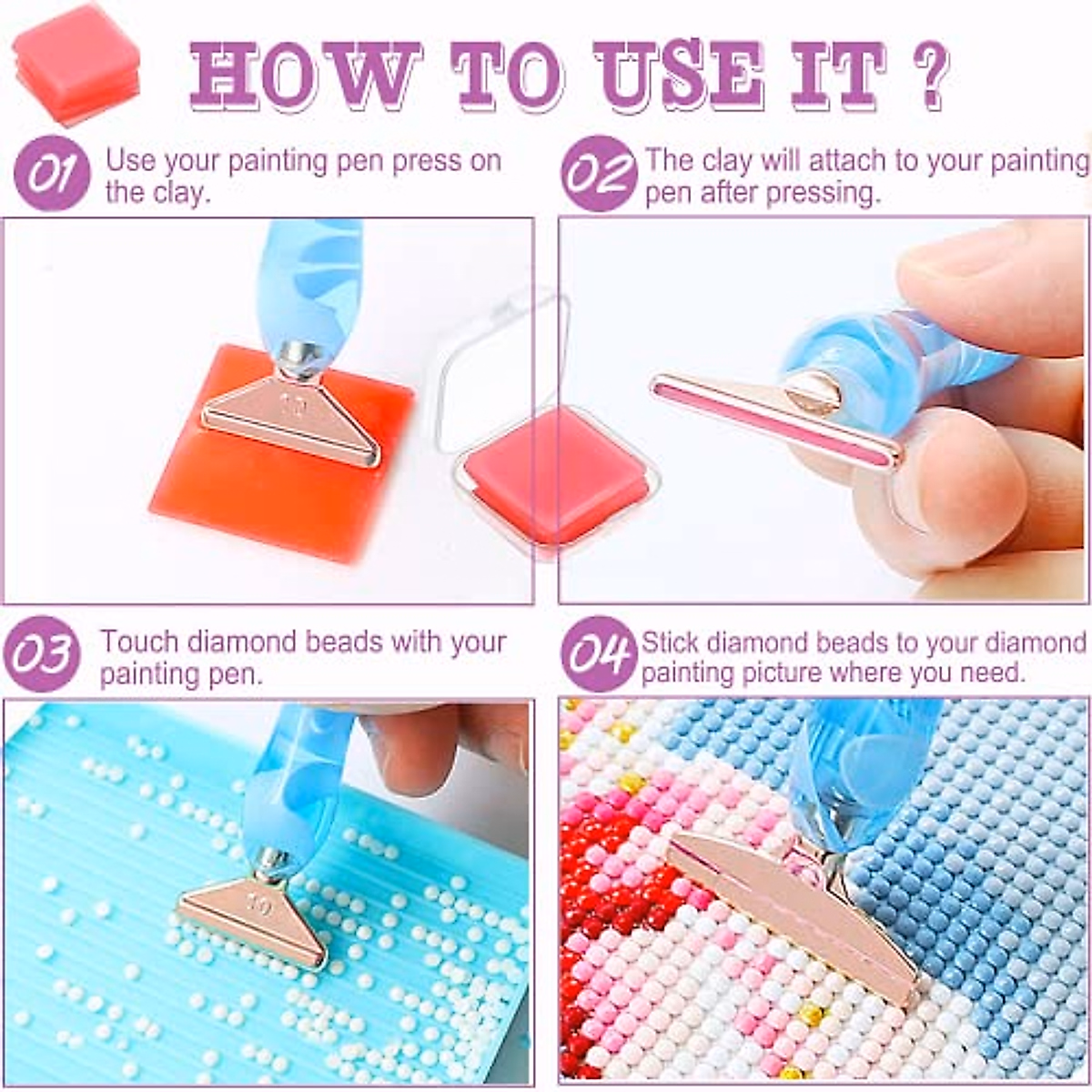 HOW TO USE IT ?

01 Use your painting pen press on the clay.

02 The clay will attach to your painting pen after pressing.

10

03 Touch diamond beads with your painting pen.

04 Stick diamond beads to your diamond painting picture where you need.

10