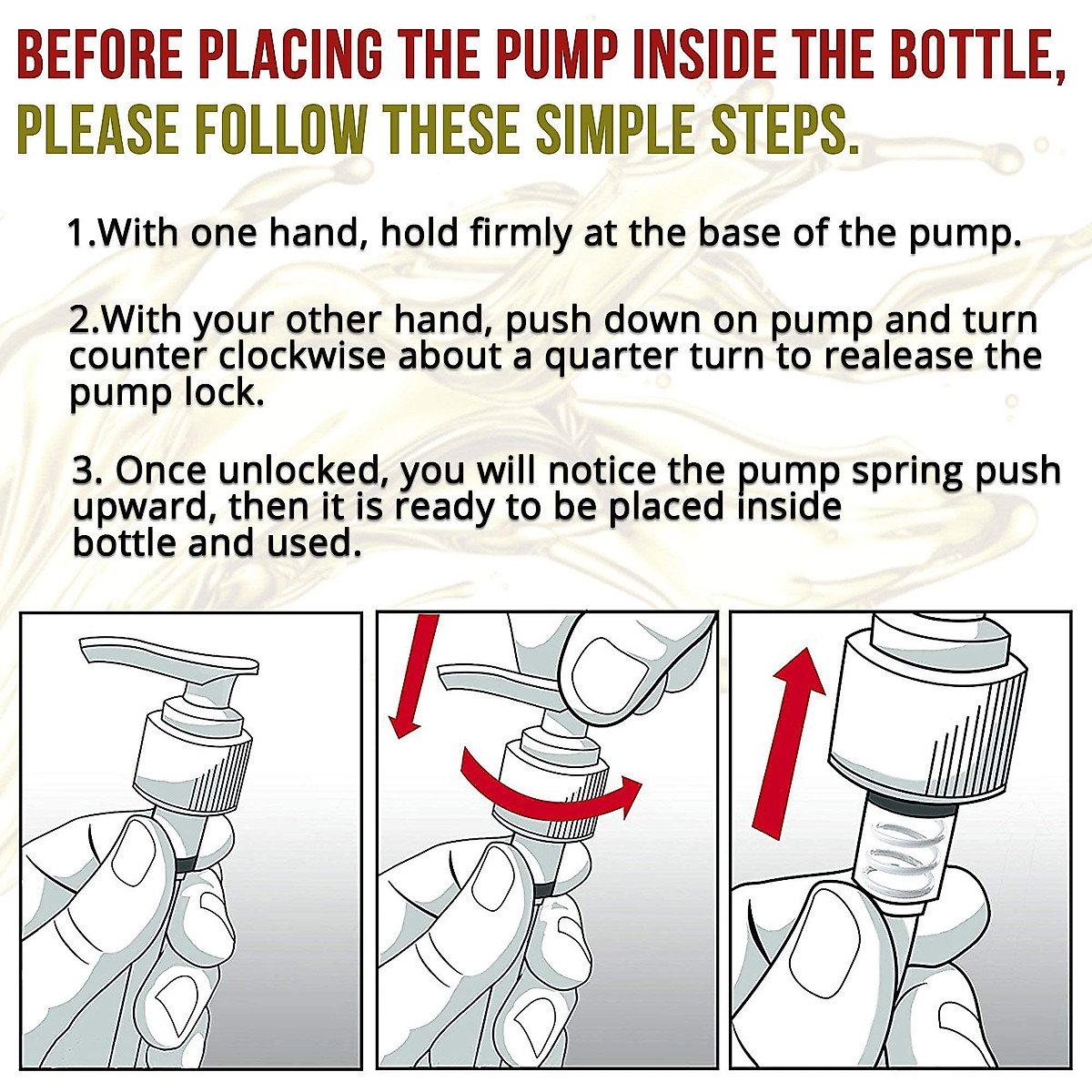 BEFORE PLACING THE PUMP INSIDE THE BOTTLE, PLEASE FOLLOW THESE SIMPLE STEPS.

1.With one hand, hold firmly at the base of the pump.

2.With your other hand, push down on pump and turn counter clockwise about a quarter turn to realease the pump lock.

3. Once unlocked, you will notice the pump spring push upward, then it is ready to be placed inside bottle and used.