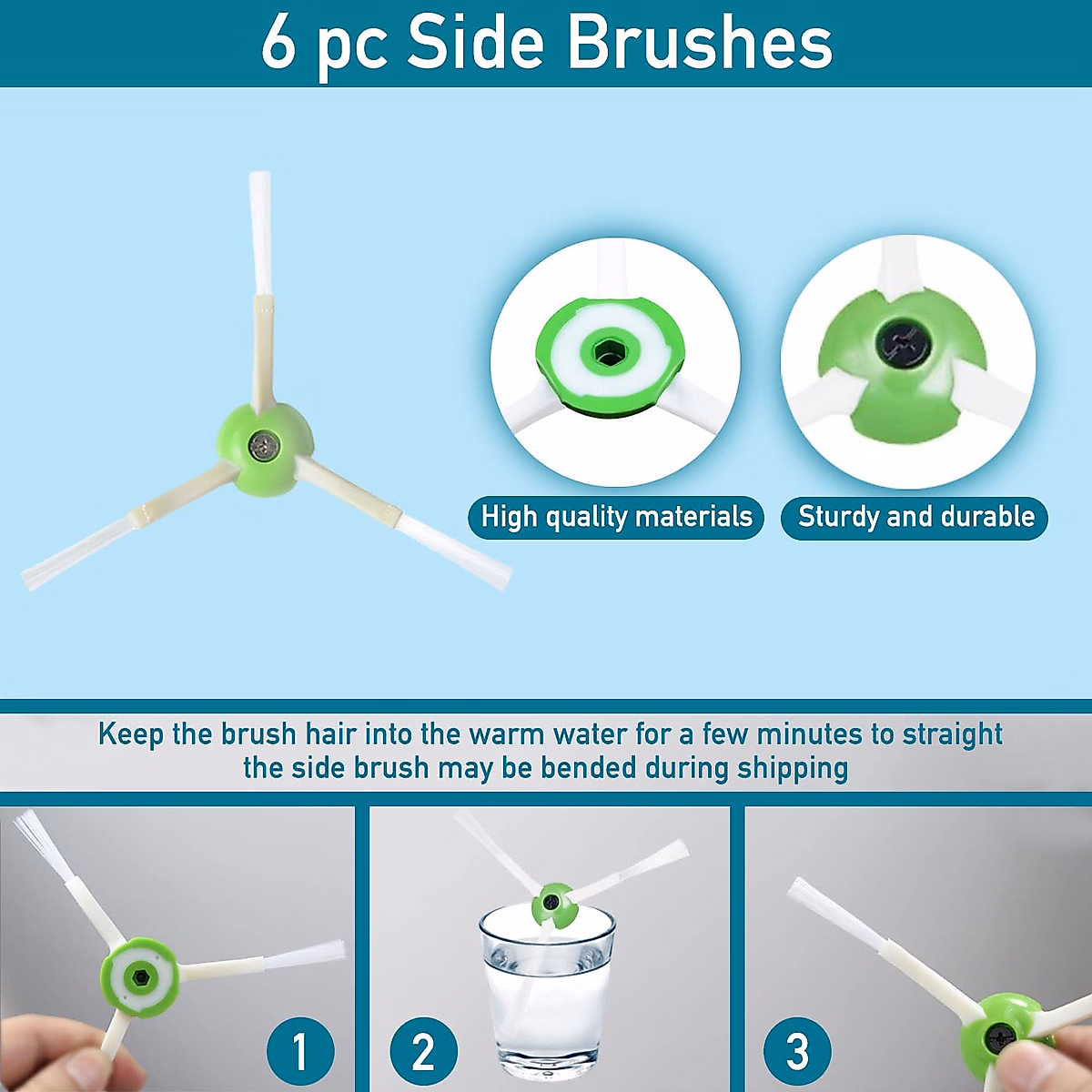 6 pc Side Brushes

High quality materials

Sturdy and durable

Keep the brush hair into the warm water for a few minutes to straight the side brush may be bended during shipping

1

2

3