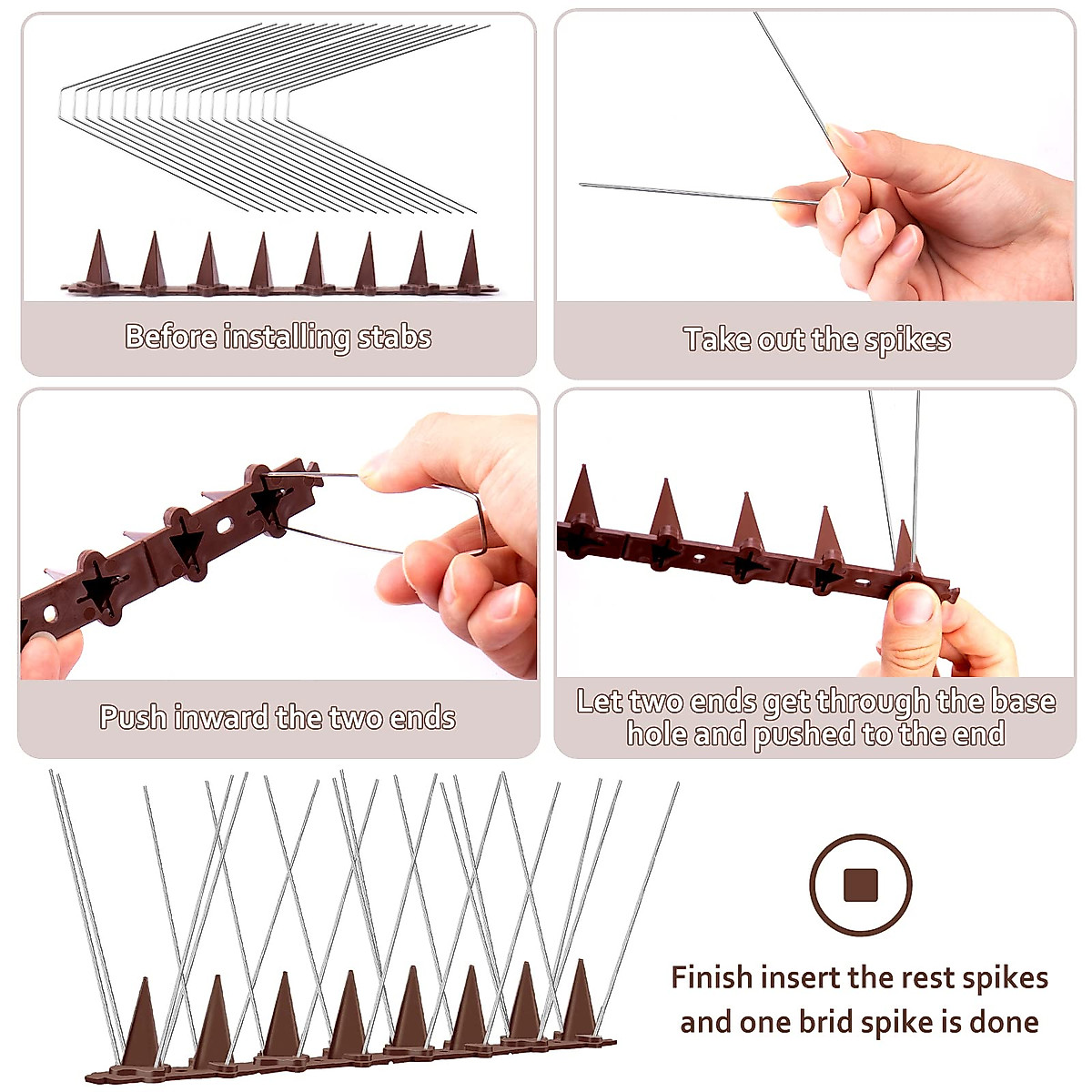 Before installing stabs

Take out the spikes

Push inward the two ends

Let two ends get through the base hole and pushed to the end

Finish insert the rest spikes and one brid spike is done