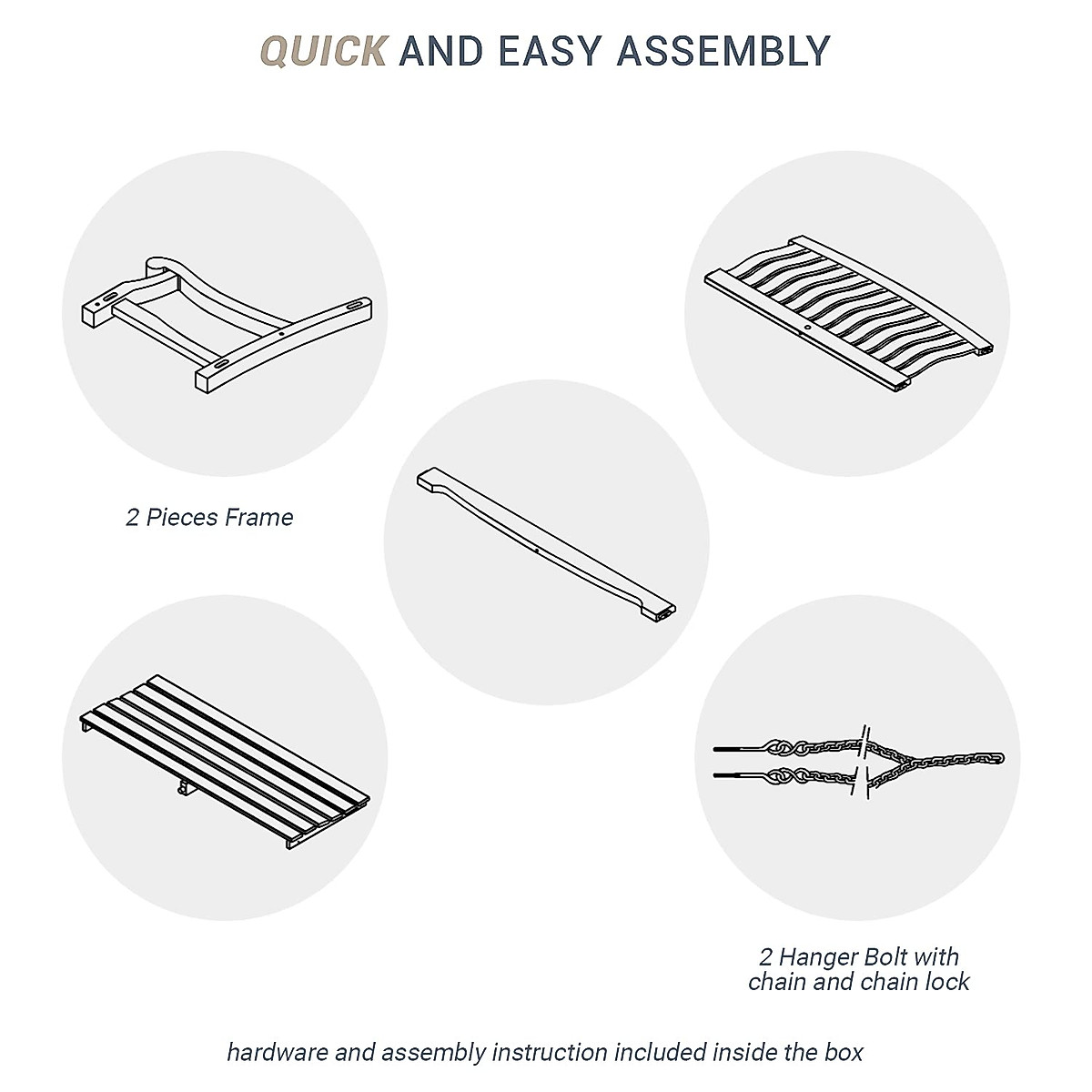 QUICK AND EASY ASSEMBLY

2 Pieces Frame

2 Hanger Bolt with chain and chain lock

hardware and assembly instruction included inside the box