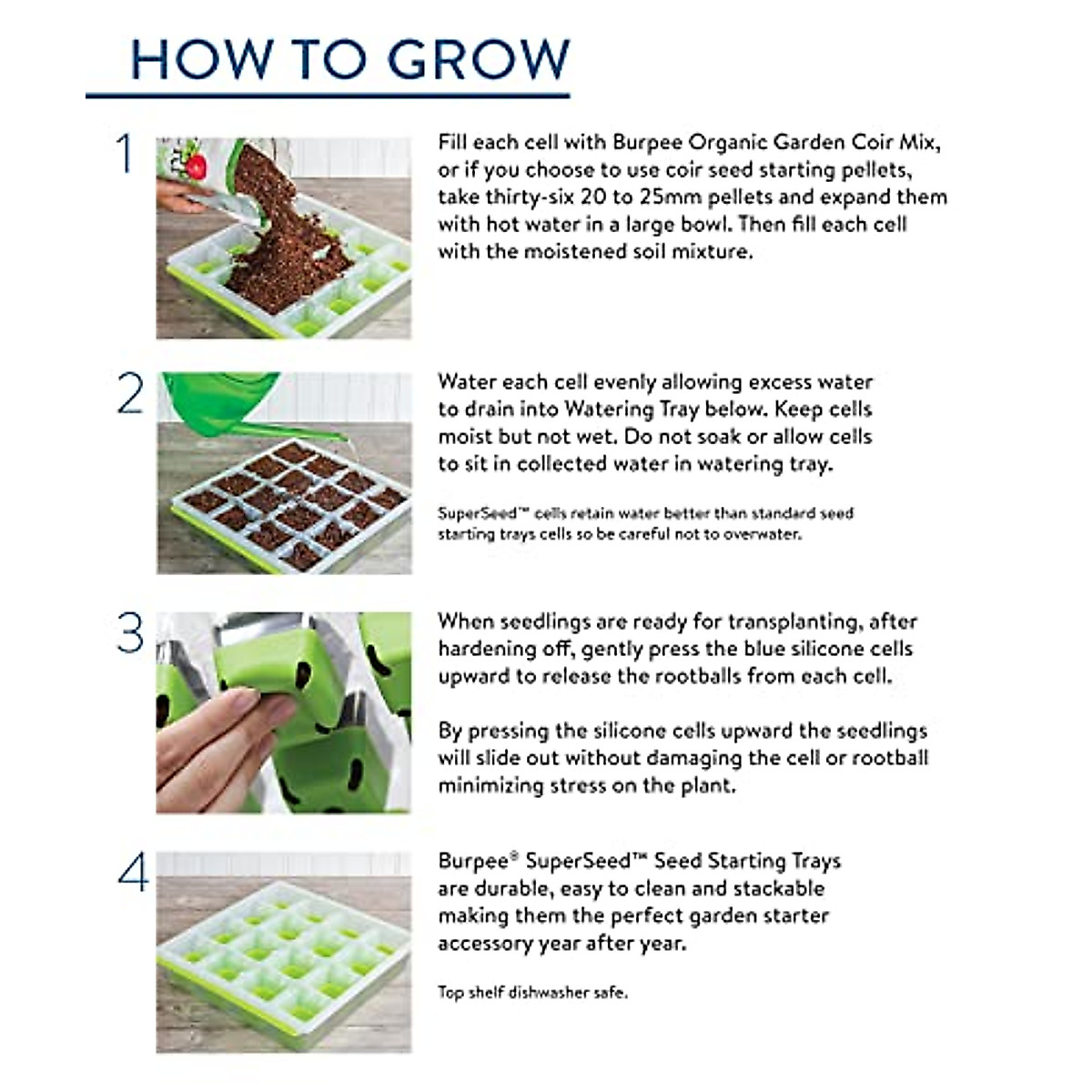 HOW TO GROW

1

Fill each cell with Burpee Organic Garden Coir Mix, or if you choose to use coir seed starting pellets, take thirty-six 20 to 25mm pellets and expand them with hot water in a large bowl. Then fill each cell with the moistened soil mixture.

2

Water each cell evenly allowing excess water to drain into Watering Tray below. Keep cells moist but not wet. Do not soak or allow cells to sit in collected water in watering tray.

SuperSeed™ cells retain water better than standard seed starting trays cells so be careful not to overwater.

3

When seedlings are ready for transplanting, after hardening off, gently press the blue silicone cells upward to release the rootballs from each cell.

By pressing the silicone cells upward the seedlings will slide out without damaging the cell or rootball minimizing stress on the plant.

4

Burpee® SuperSeed™ Seed Starting Trays are durable, easy to clean and stackable making them the perfect garden starter accessory year after year.

Top shelf dishwasher safe.