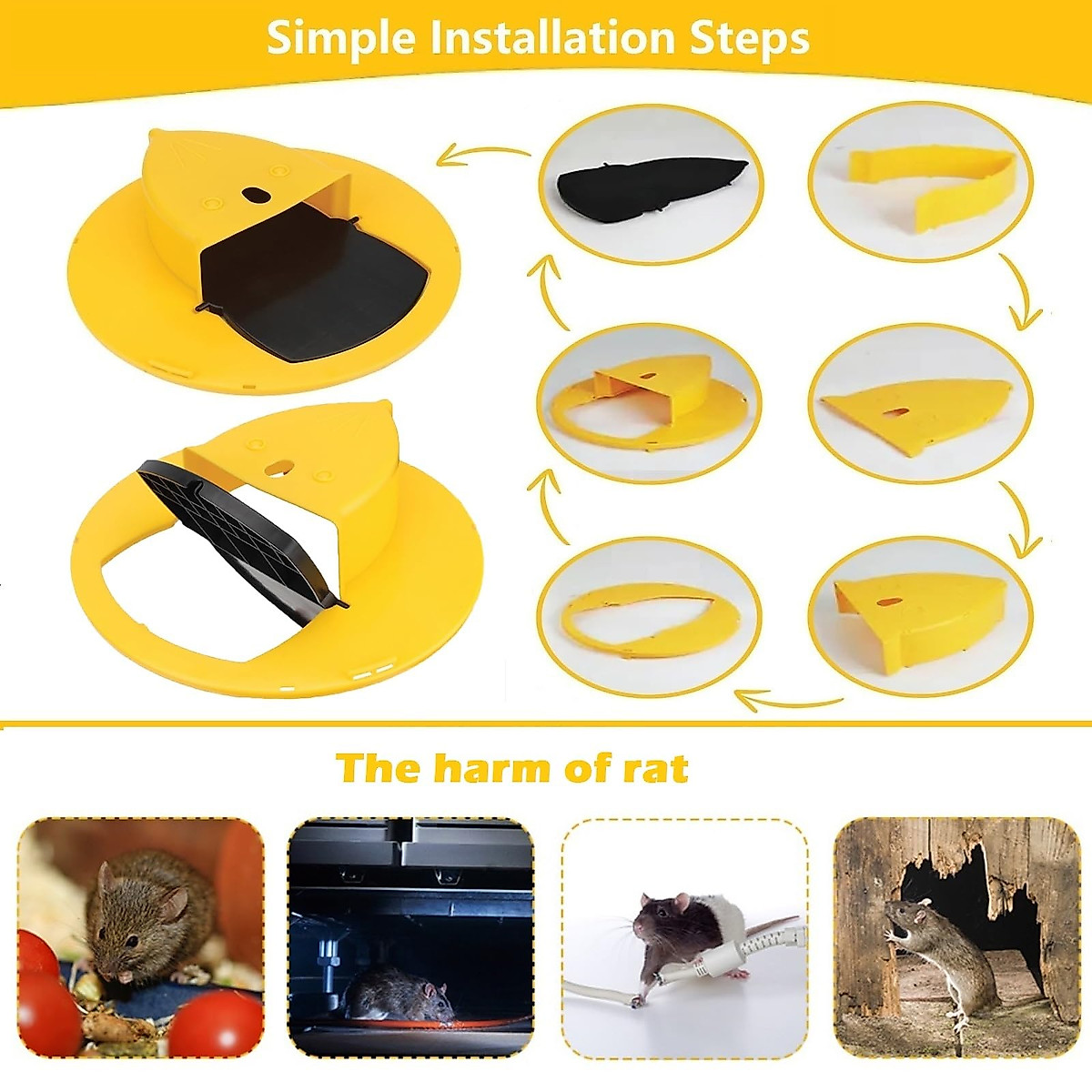 Simple Installation Steps

The harm of rat