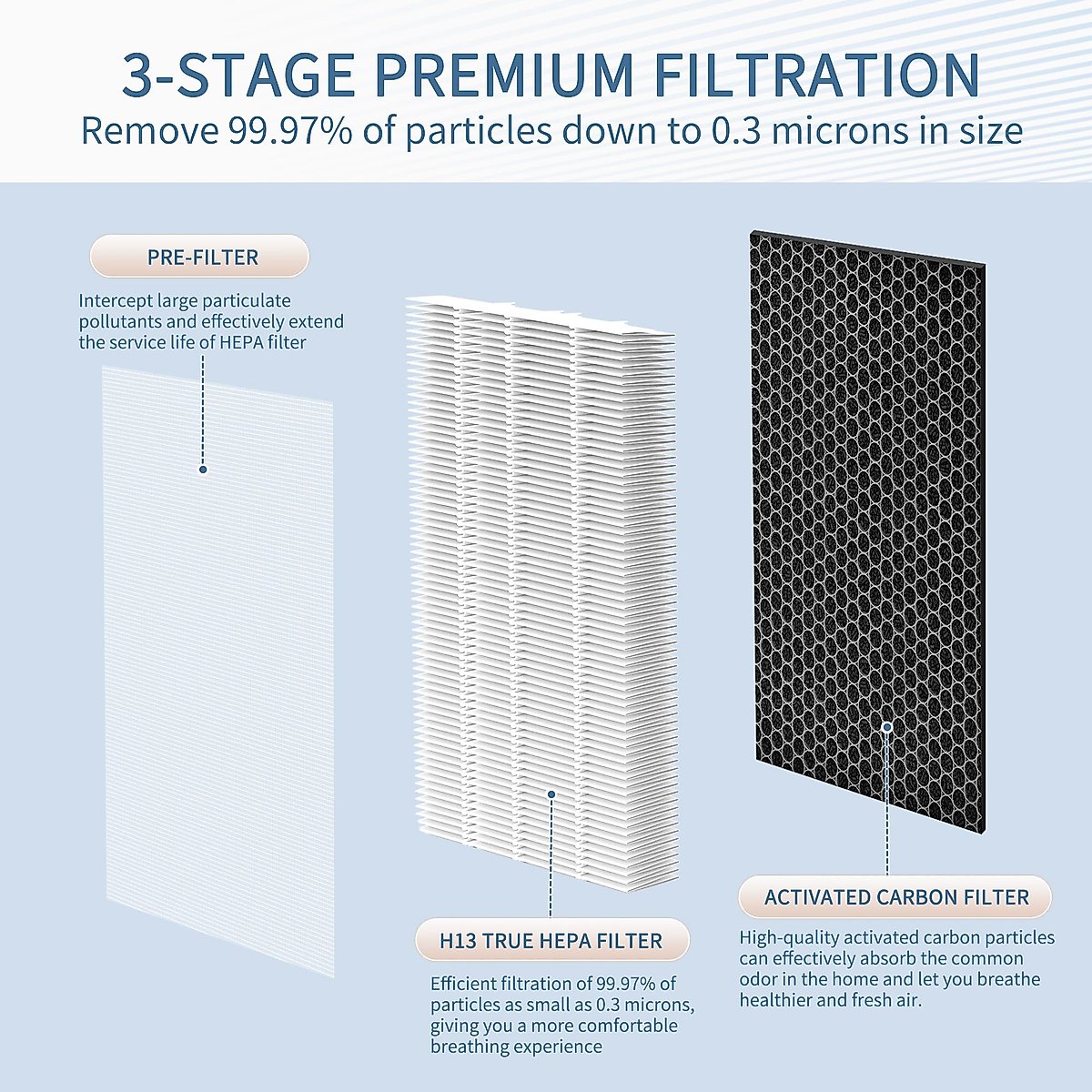 3-STAGE PREMIUM FILTRATION
Remove 99.97% of particles down to 0.3 microns in size

PRE-FILTER

Intercept large particulate pollutants and effectively extend the service life of HEPA filter

H13 TRUE HEPA FILTER

Efficient filtration of 99.97% of particles as small as 0.3 microns, giving you a more comfortable breathing experience

ACTIVATED CARBON FILTER

High-quality activated carbon particles can effectively absorb the common odor in the home and let you breathe healthier and fresh air.