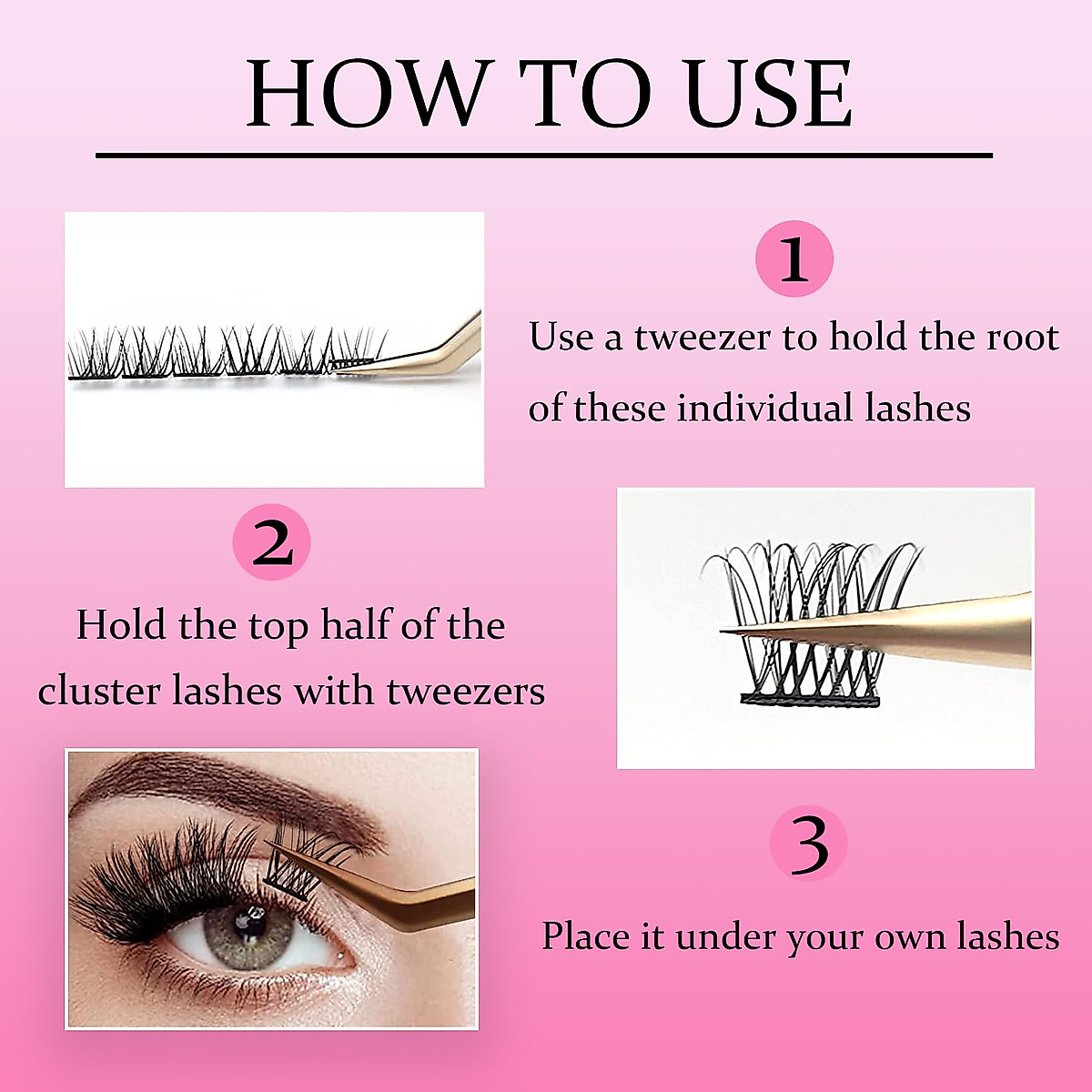 HOW TO USE

1

Use a tweezer to hold the root of these individual lashes

2

Hold the top half of the cluster lashes with tweezers

3

Place it under your own lashes