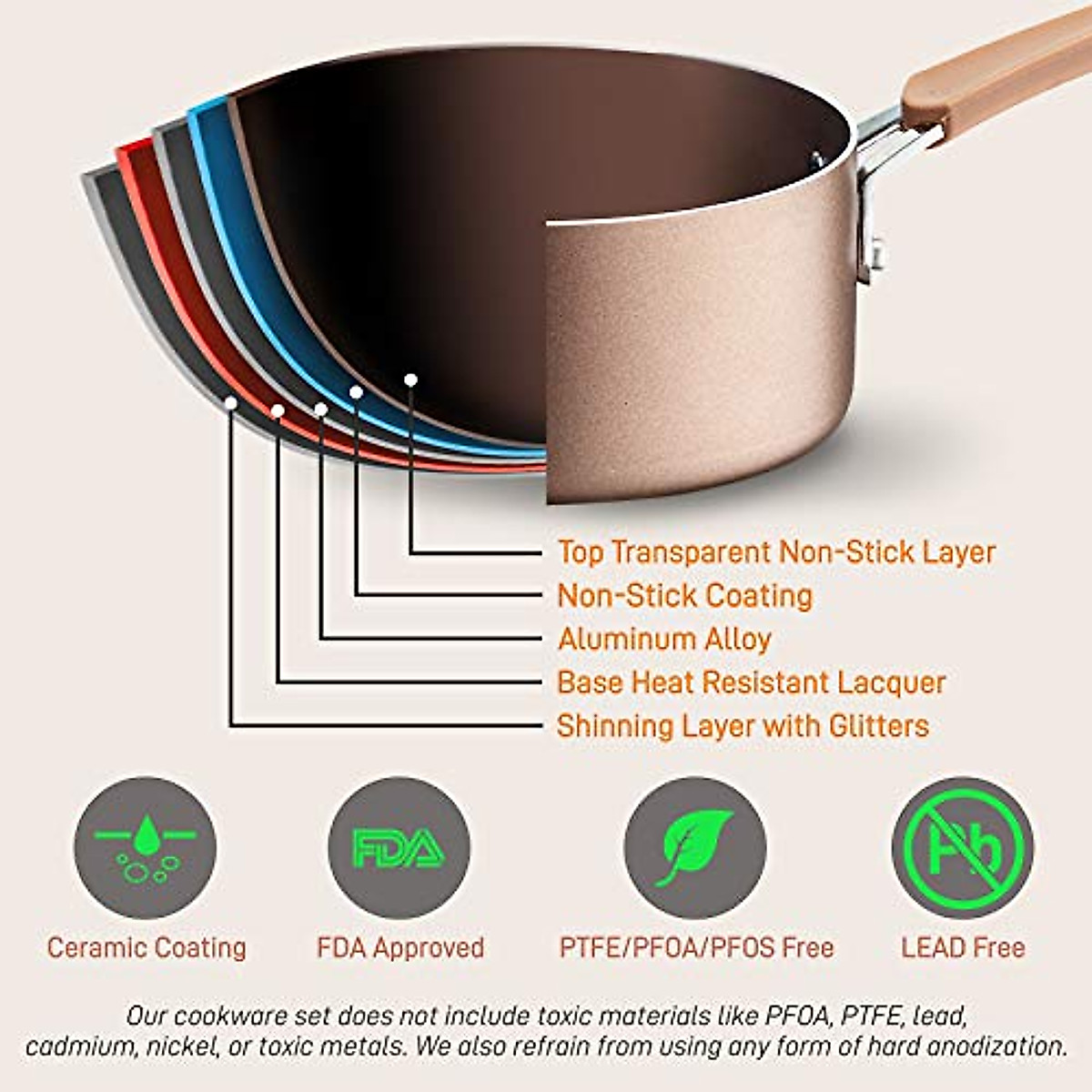 Top Transparent Non-Stick Layer
Non-Stick Coating
Aluminum Alloy
Base Heat Resistant Lacquer
Shinning Layer with Glitters

FDA

Pb

Ceramic Coating
FDA Approved
PTFE/PFOA/PFOS Free
LEAD Free

Our cookware set does not include toxic materials like PFOA, PTFE, lead, cadmium, nickel, or toxic metals. We also refrain from using any form of hard anodization.