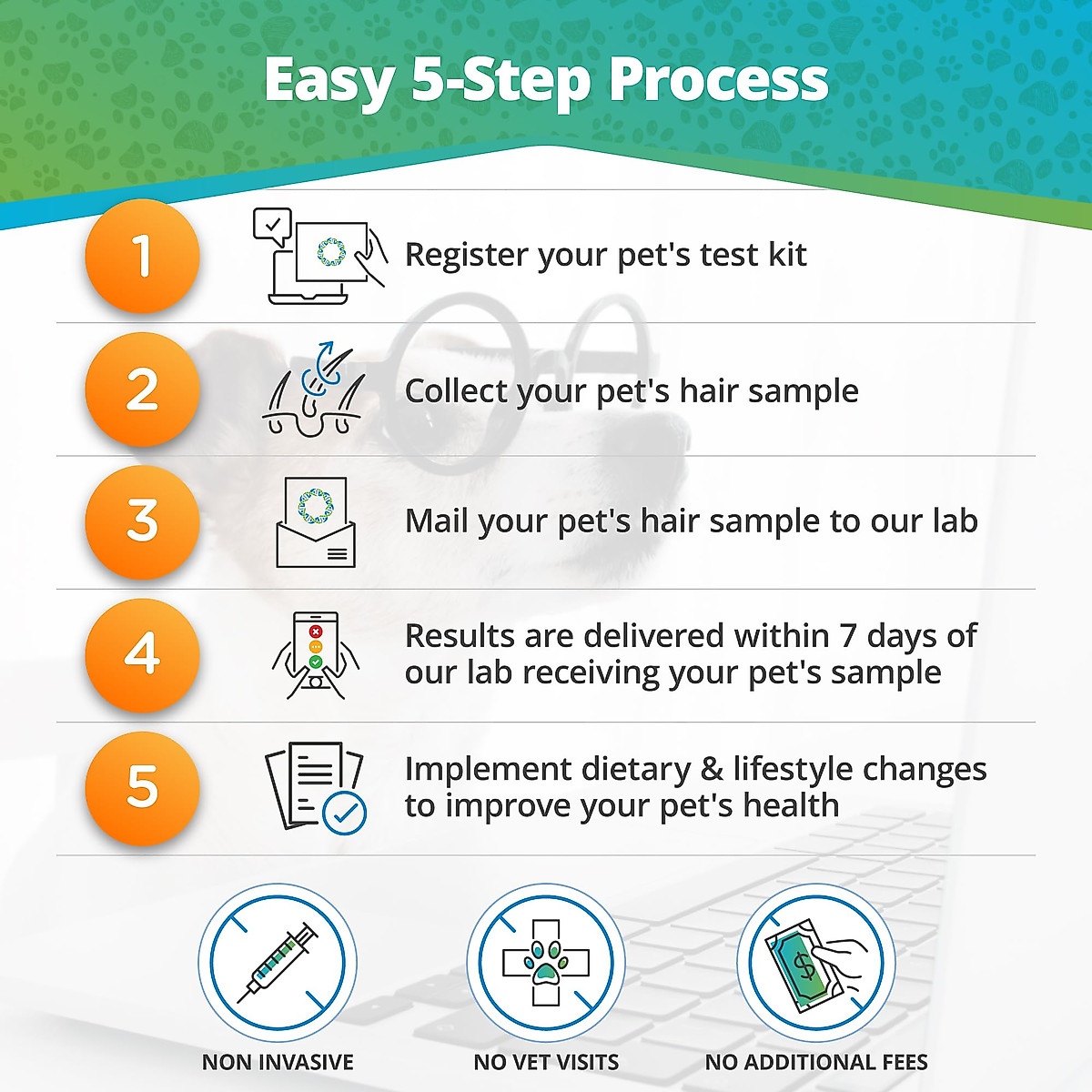 Easy 5-Step Process

1 Register your pet's test kit

2 Collect your pet's hair sample

3 Mail your pet's hair sample to our lab

4 Results are delivered within 7 days of our lab receiving your pet's sample

5 Implement dietary & lifestyle changes to improve your pet's health

NON INVASIVE

NO VET VISITS

NO ADDITIONAL FEES