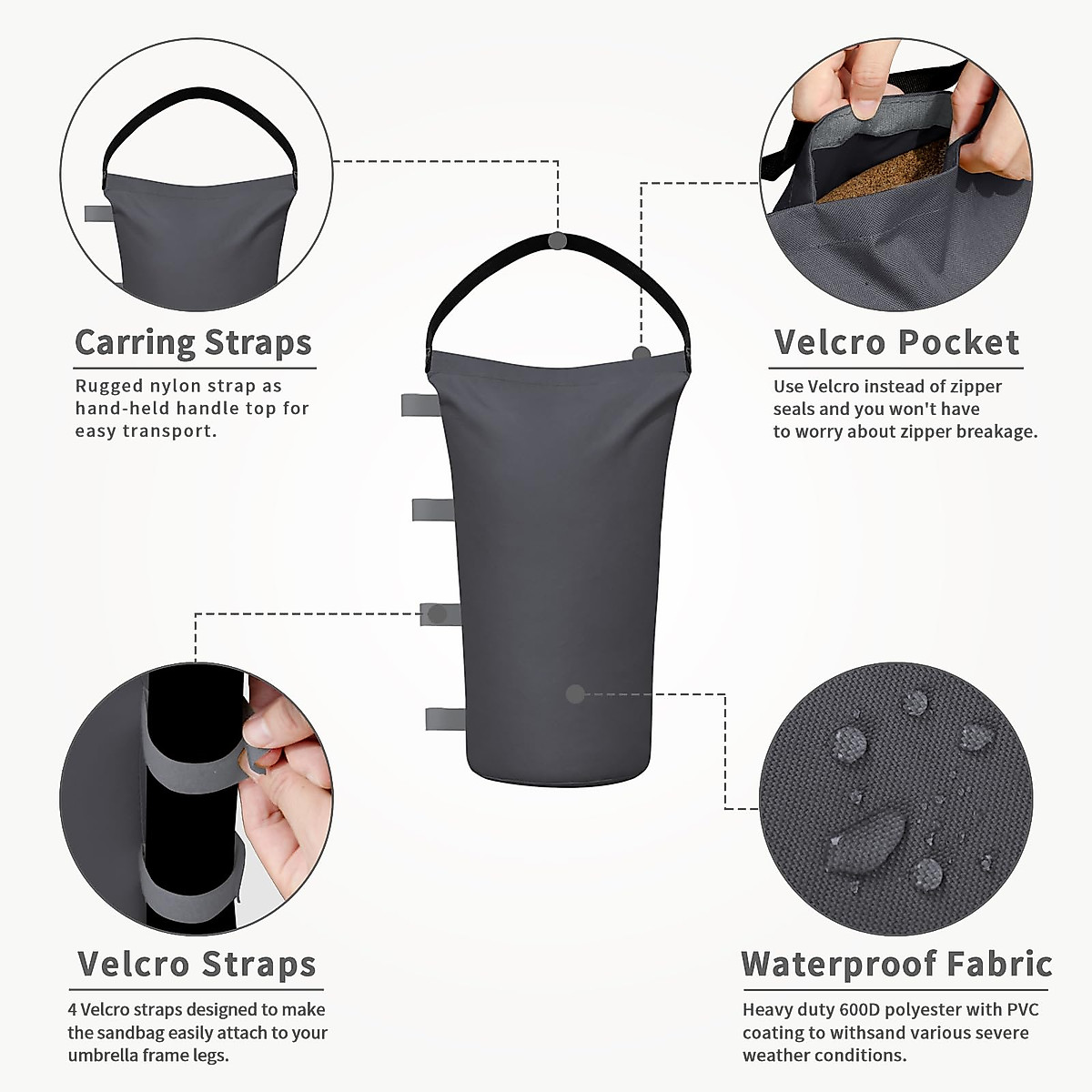 Carring Straps

Rugged nylon strap as hand-held handle top for easy transport.

Velcro Pocket

Use Velcro instead of zipper seals and you won't have to worry about zipper breakage.

Velcro Straps

4 Velcro straps designed to make the sandbag easily attach to your umbrella frame legs.

Waterproof Fabric

Heavy duty 600D polyester with PVC coating to withsand various severe weather conditions.