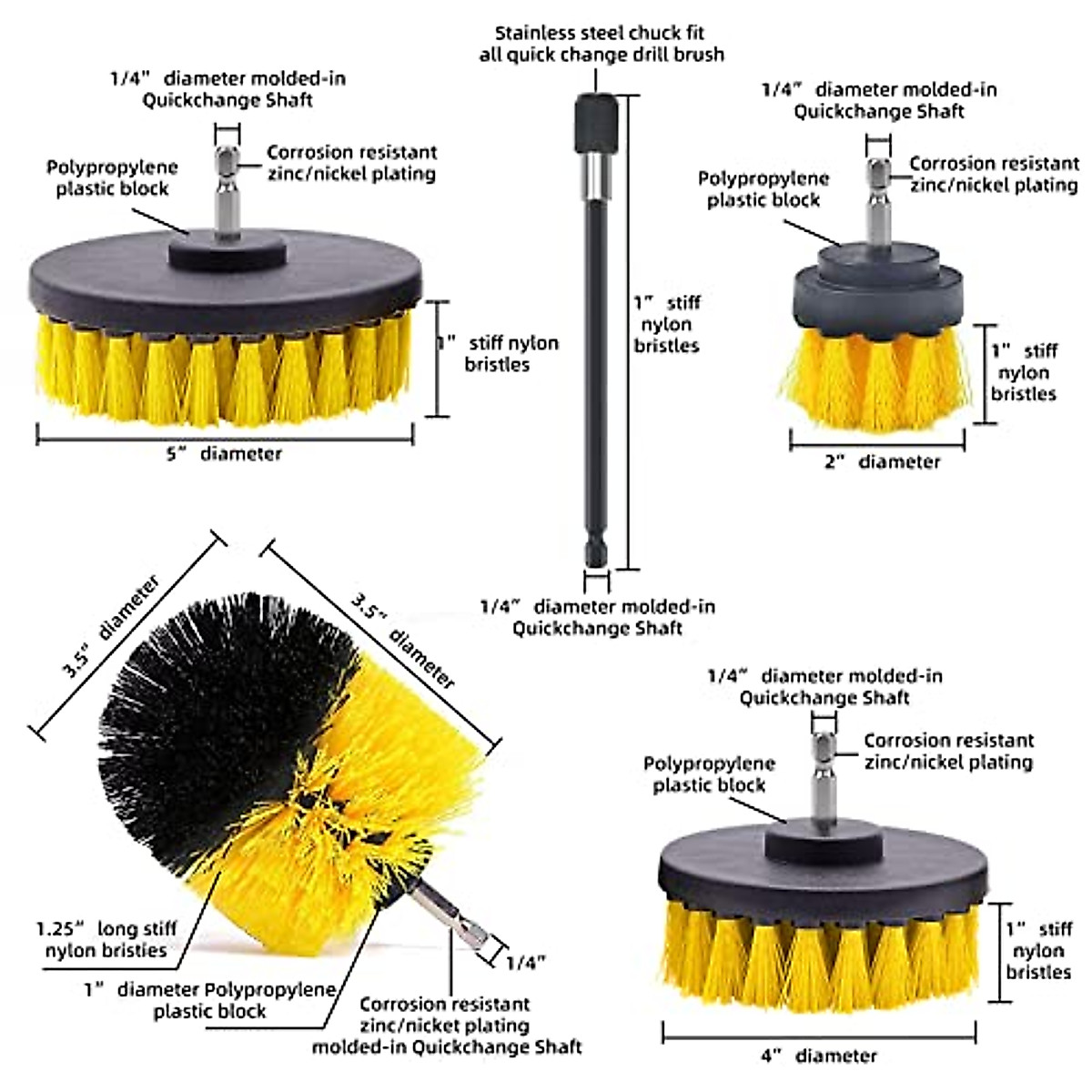 1/4" diameter molded-in Quickchange Shaft

Polypropylene plastic block

Corrosion resistant zinc/nickel plating

1" stiff nylon bristles

5" diameter

Stainless steel chuck fit all quick change drill brush

1" stiff nylon bristles

1/4" diameter molded-in Quickchange Shaft

1/4" diameter molded-in Quickchange Shaft

Polypropylene plastic block

Corrosion resistant zinc/nickel plating

1" stiff nylon bristles

2" diameter

3.5" diameter

3.5" diameter

1.25" long stiff nylon bristles

1" diameter Polypropylene plastic block

1/4"

Corrosion resistant zinc/nicket plating molded-in Quickchange Shaft

1/4" diameter molded-in Quickchange Shaft

Polypropylene plastic block

Corrosion resistant zinc/nickel plating

1" stiff nylon bristles

4" diameter