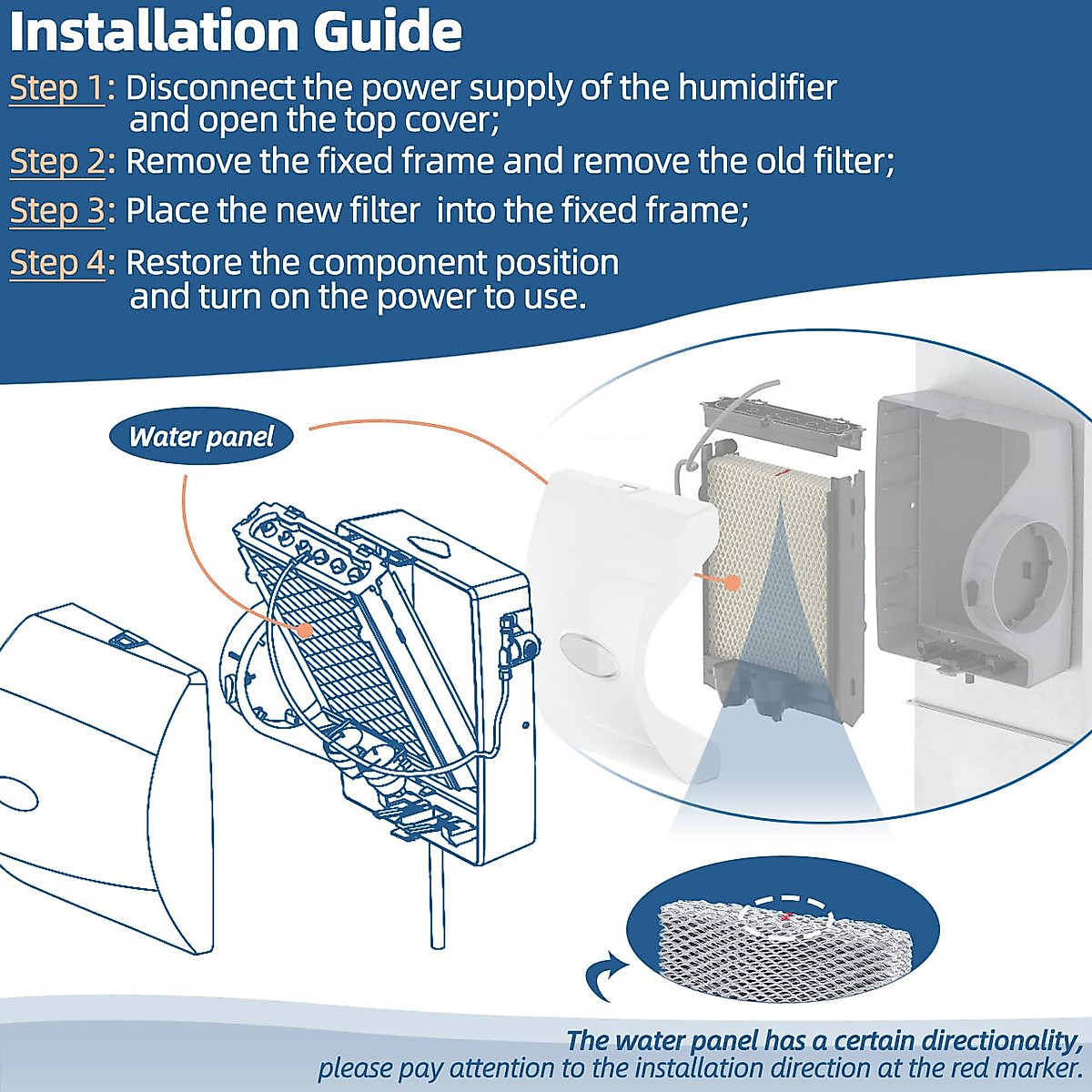 Installation Guide

Step 1: Disconnect the power supply of the humidifier and open the top cover;

Step 2: Remove the fixed frame and remove the old filter;

Step 3: Place the new filter into the fixed frame;

Step 4: Restore the component position and turn on the power to use.

Water panel

The water panel has a certain directionality, please pay attention to the installation direction at the red marker.