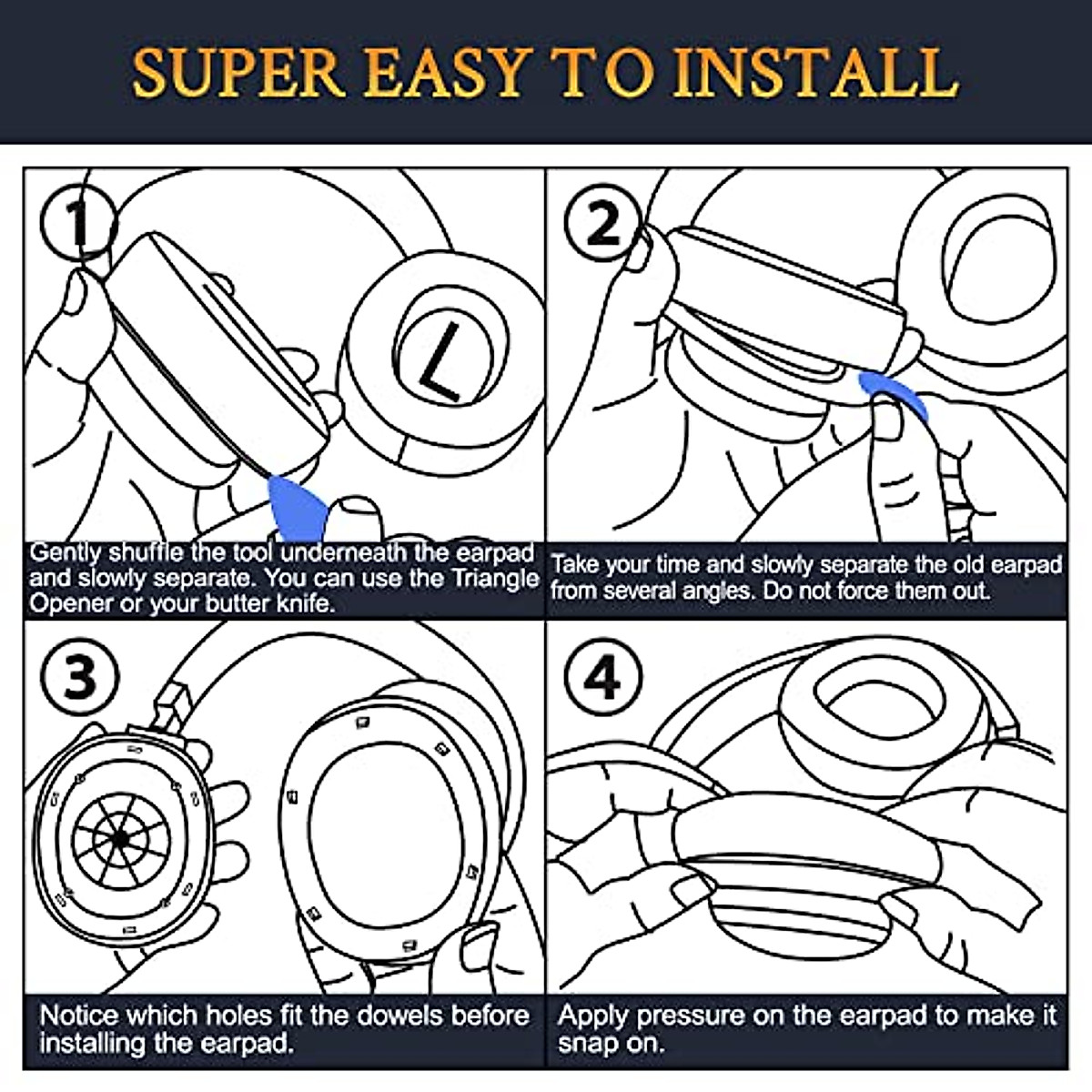 SUPER EASY TO INSTALL

1

L

Gently shuffle the tool underneath the earpad and slowly separate. You can use the Triangle Opener or your butter knife.

2

Take your time and slowly separate the old earpad from several angles. Do not force them out.

3

Notice which holes fit the dowels before installing the earpad.

4

Apply pressure on the earpad to make it snap on.