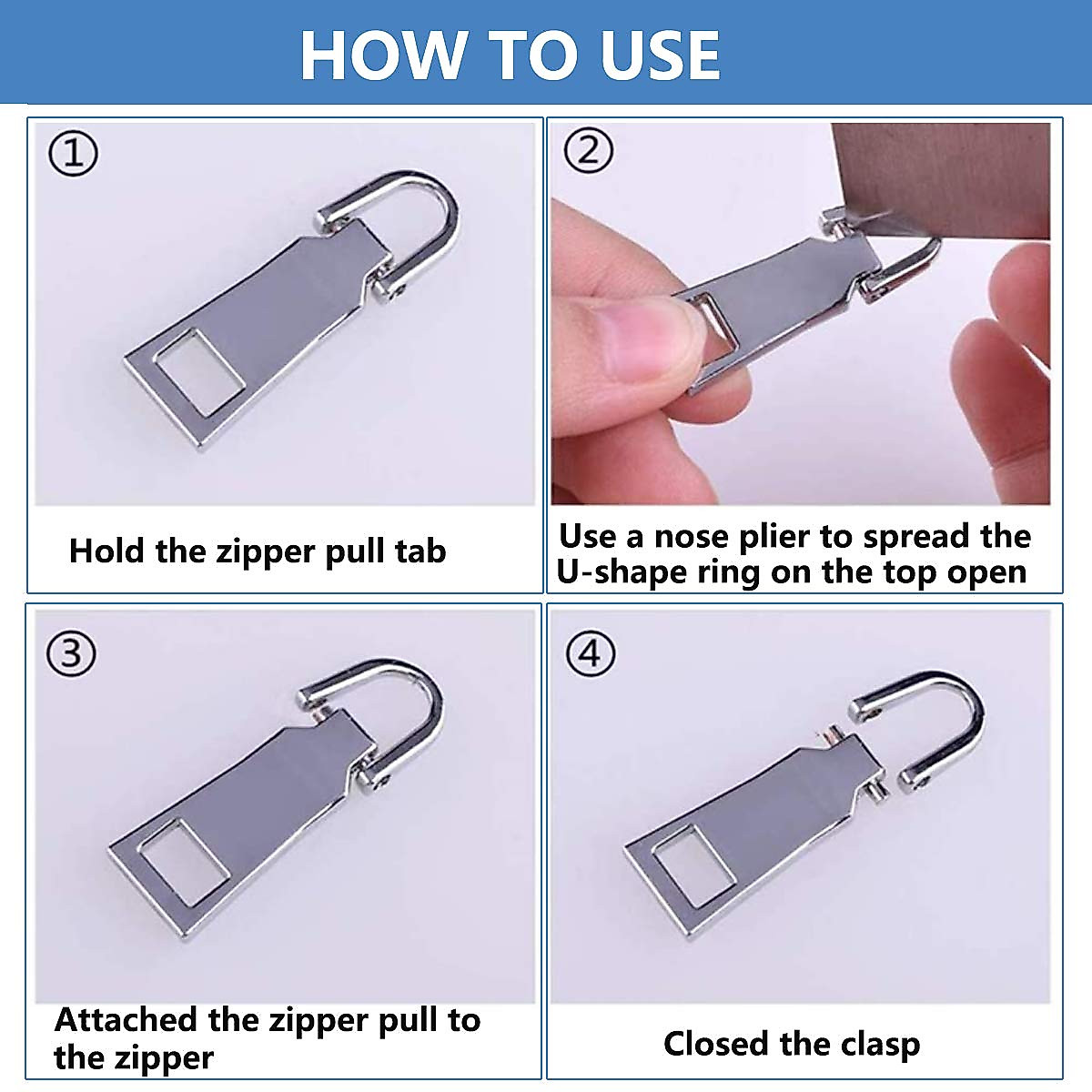 HOW TO USE

①

Hold the zipper pull tab

②

Use a nose plier to spread the U-shape ring on the top open

③

Attached the zipper pull to the zipper

④

Closed the clasp