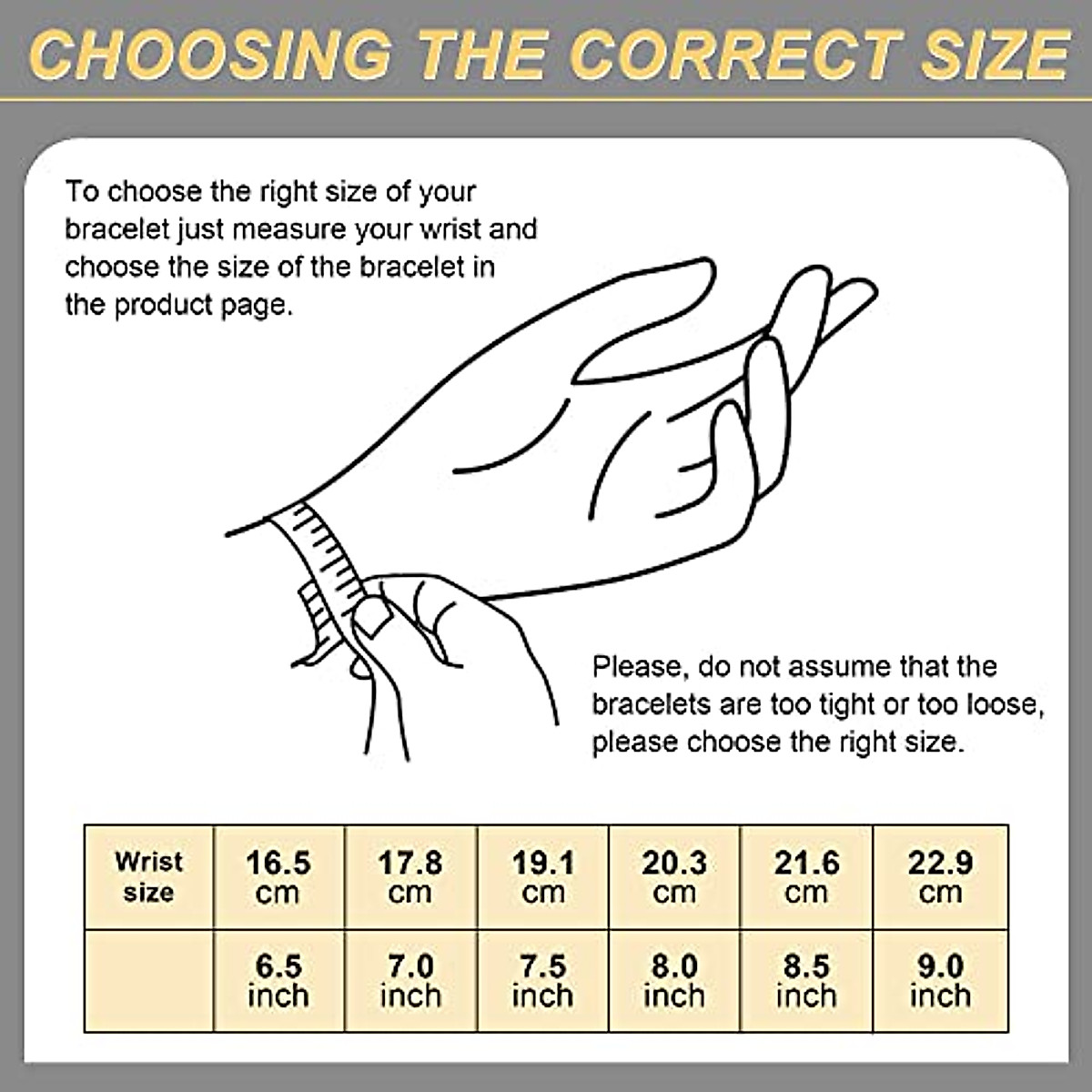 CHOOSING THE CORRECT SIZE

To choose the right size of your bracelet just measure your wrist and choose the size of the bracelet in the product page.

Please, do not assume that the bracelets are too tight or too loose, please choose the right size.

| Wrist size | 16.5 cm | 17.8 cm | 19.1 cm | 20.3 cm | 21.6 cm | 22.9 cm |
|---|---|---|---|---|---|---|
| | 6.5 inch | 7.0 inch | 7.5 inch | 8.0 inch | 8.5 inch | 9.0 inch |