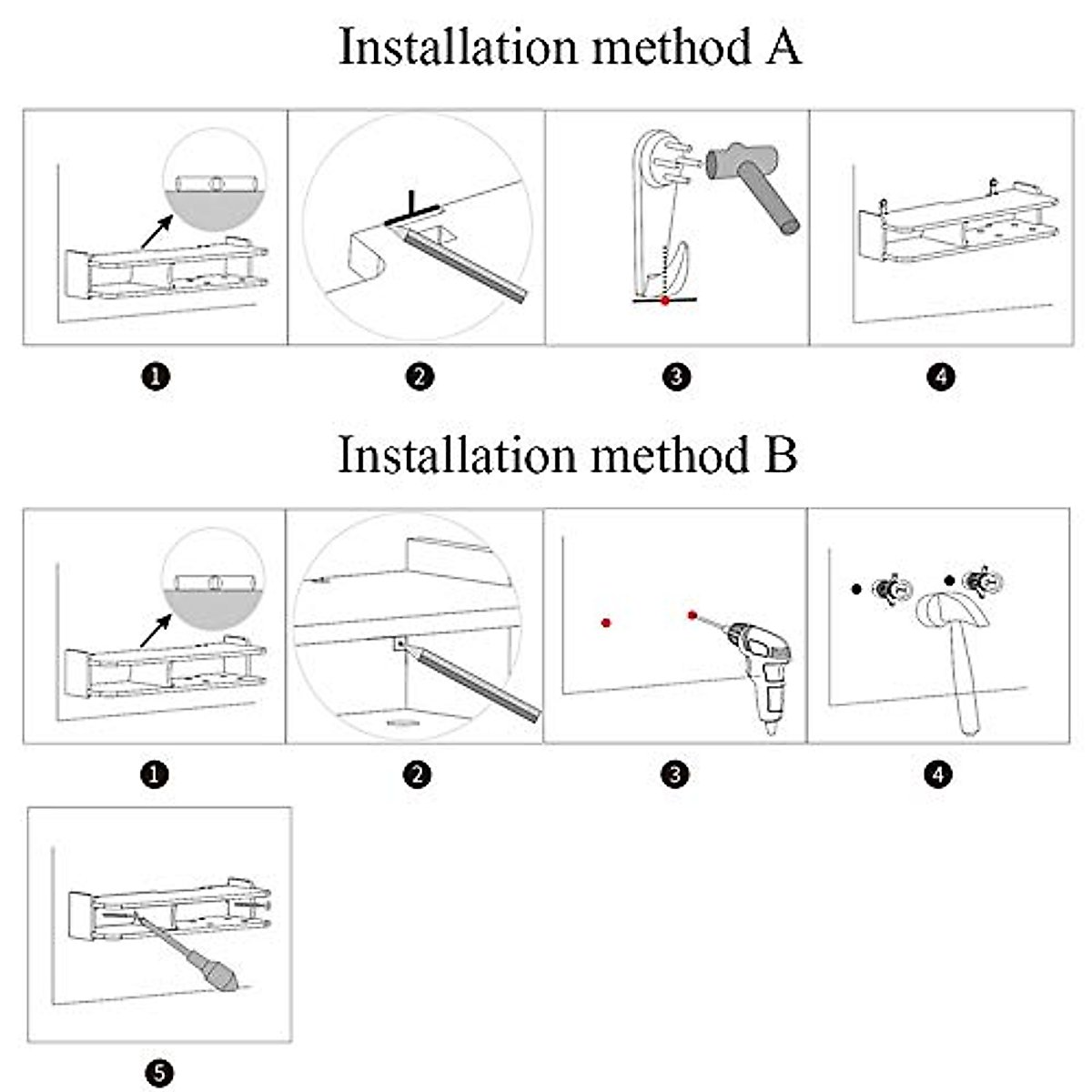 Installation method A

❶

❷

❸

❹

Installation method B

❶

❷

❸

❹

❺