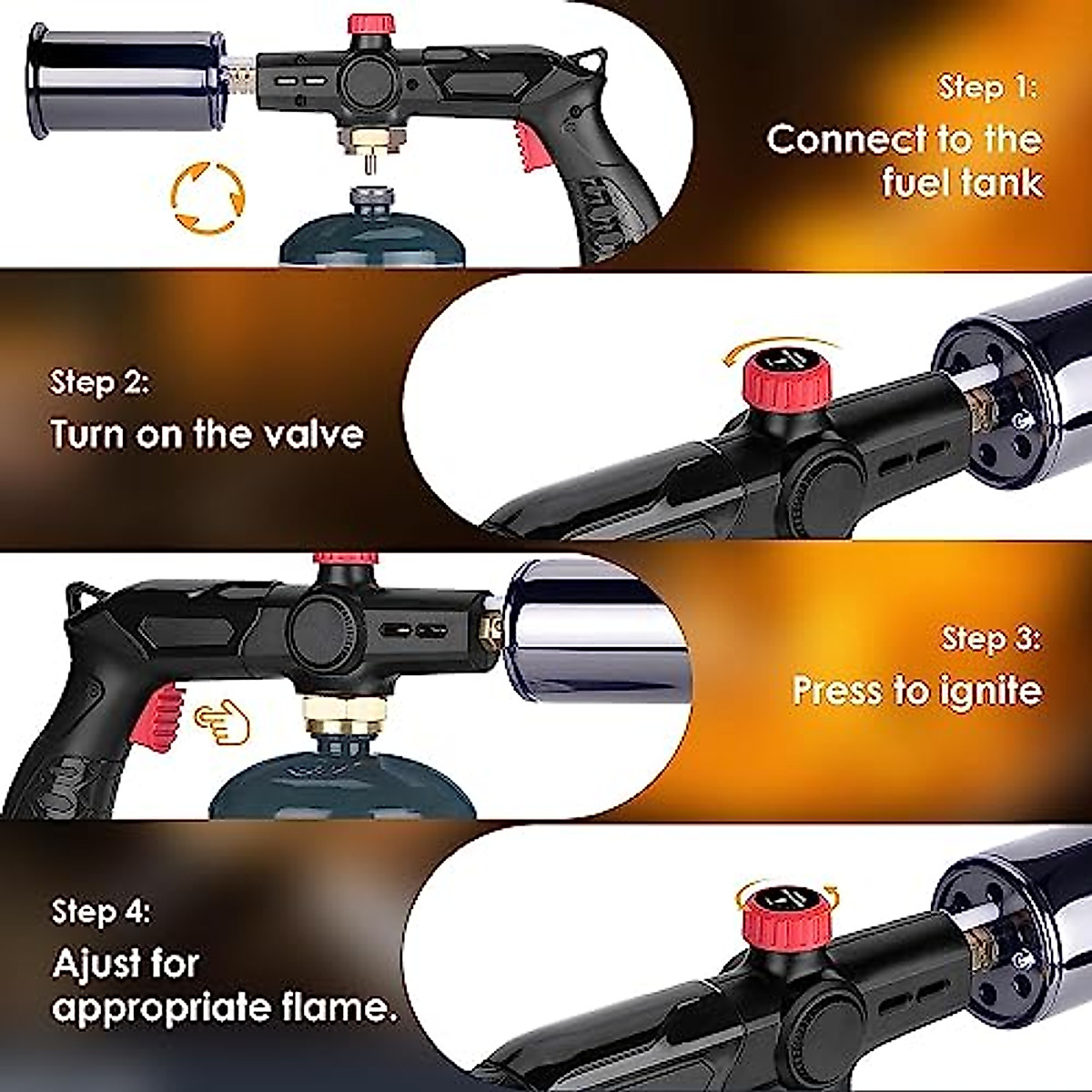 Step 1:
Connect to the fuel tank

Step 2:
Turn on the valve

Step 3:
Press to ignite

Step 4:
Ajust for appropriate flame.