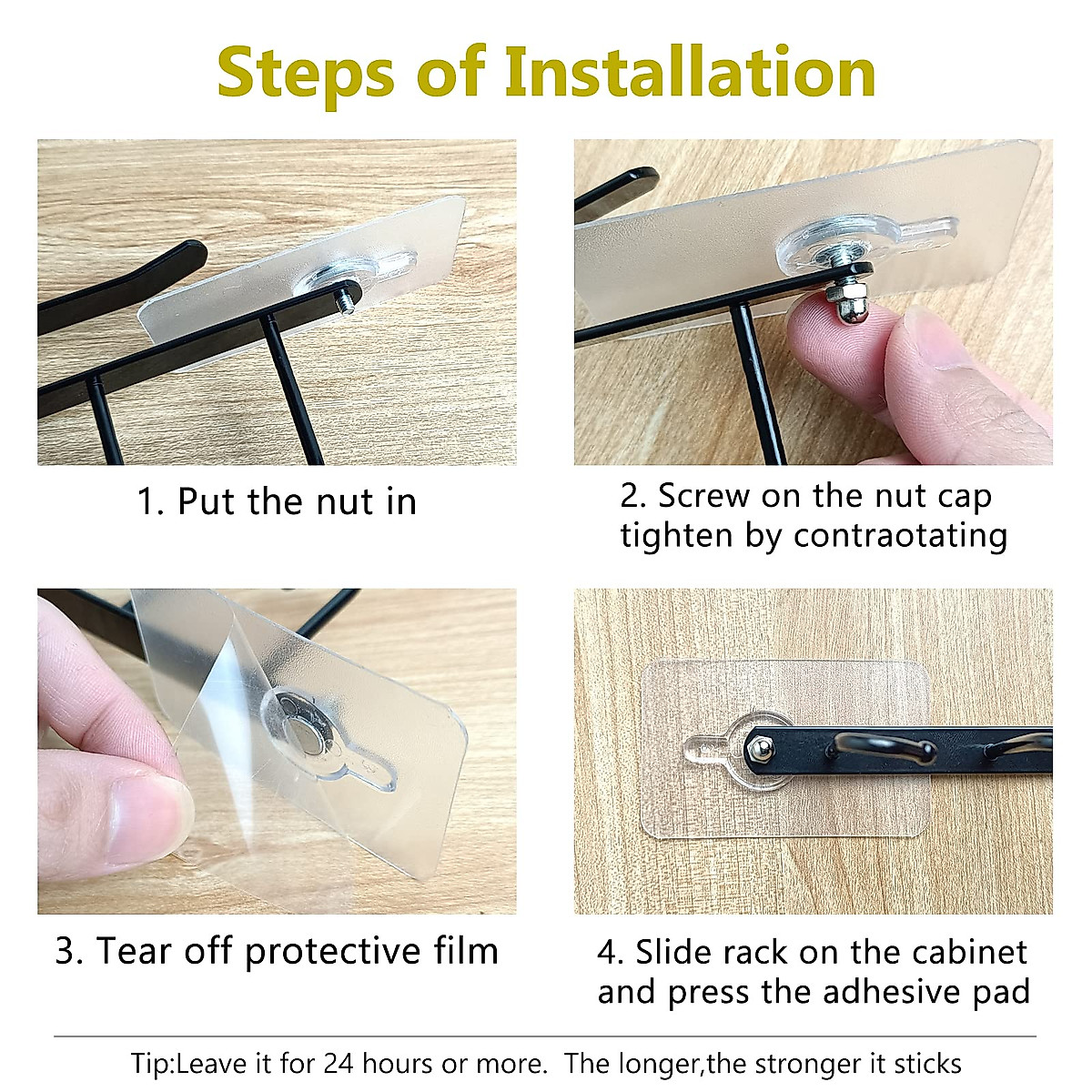 Steps of Installation

1. Put the nut in

2. Screw on the nut cap tighten by contraotating

3. Tear off protective film

4. Slide rack on the cabinet and press the adhesive pad

Tip:Leave it for 24 hours or more. The longer,the stronger it sticks