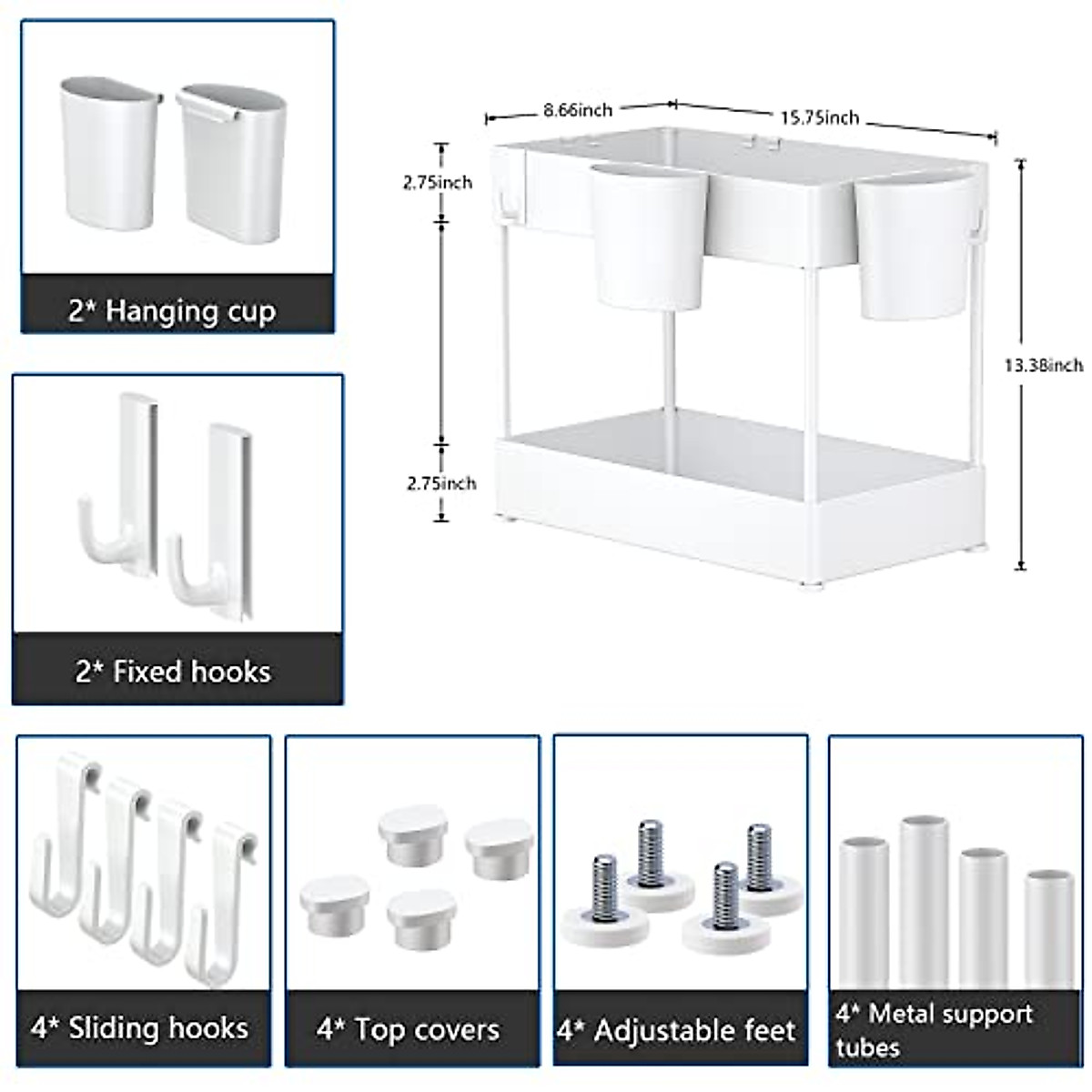 2* Hanging cup

8.66inch

15.75inch

2.75inch

13.38inch

2.75inch

2* Fixed hooks

4* Sliding hooks

4* Top covers

4* Adjustable feet

4* Metal support tubes