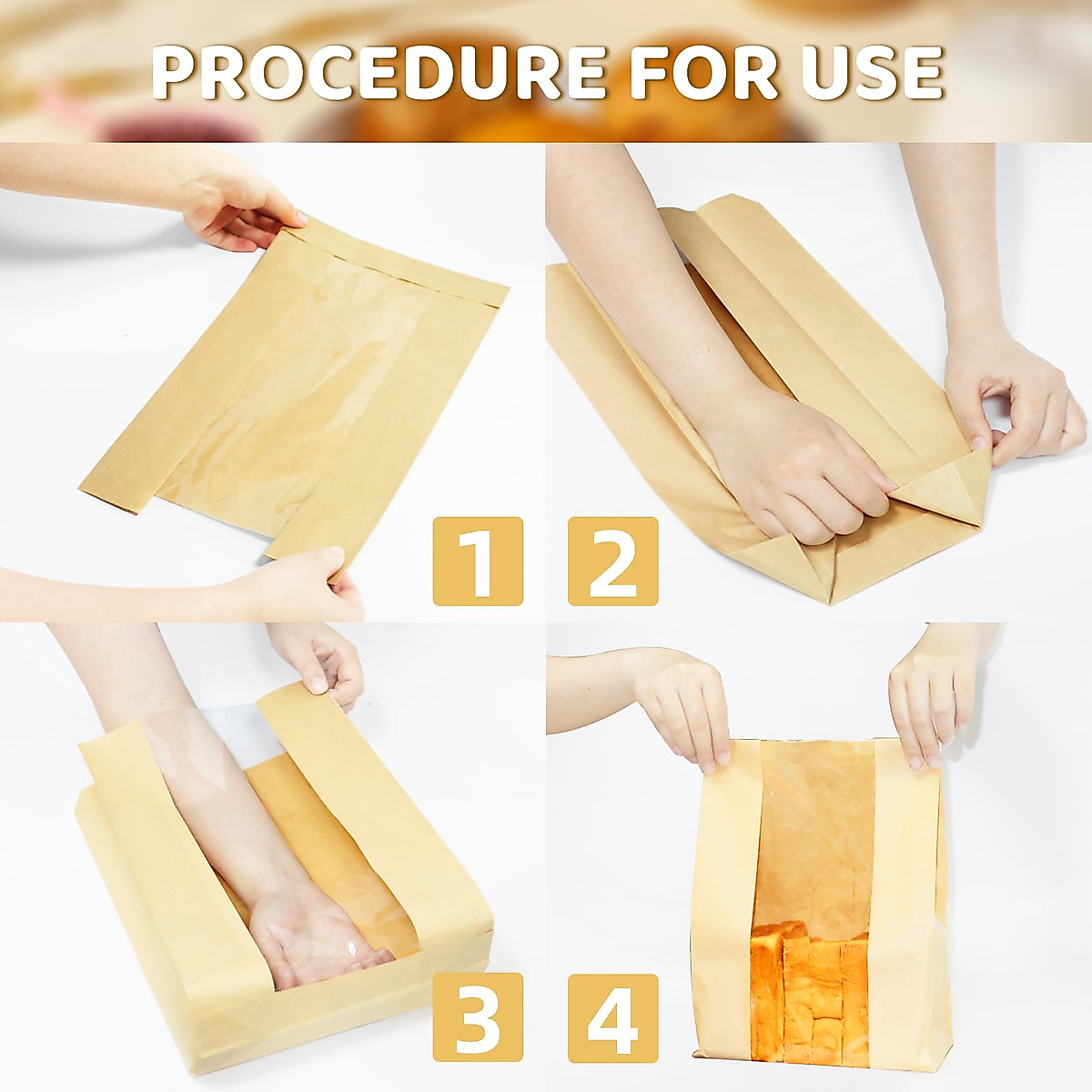 PROCEDURE FOR USE

1

2

3

4