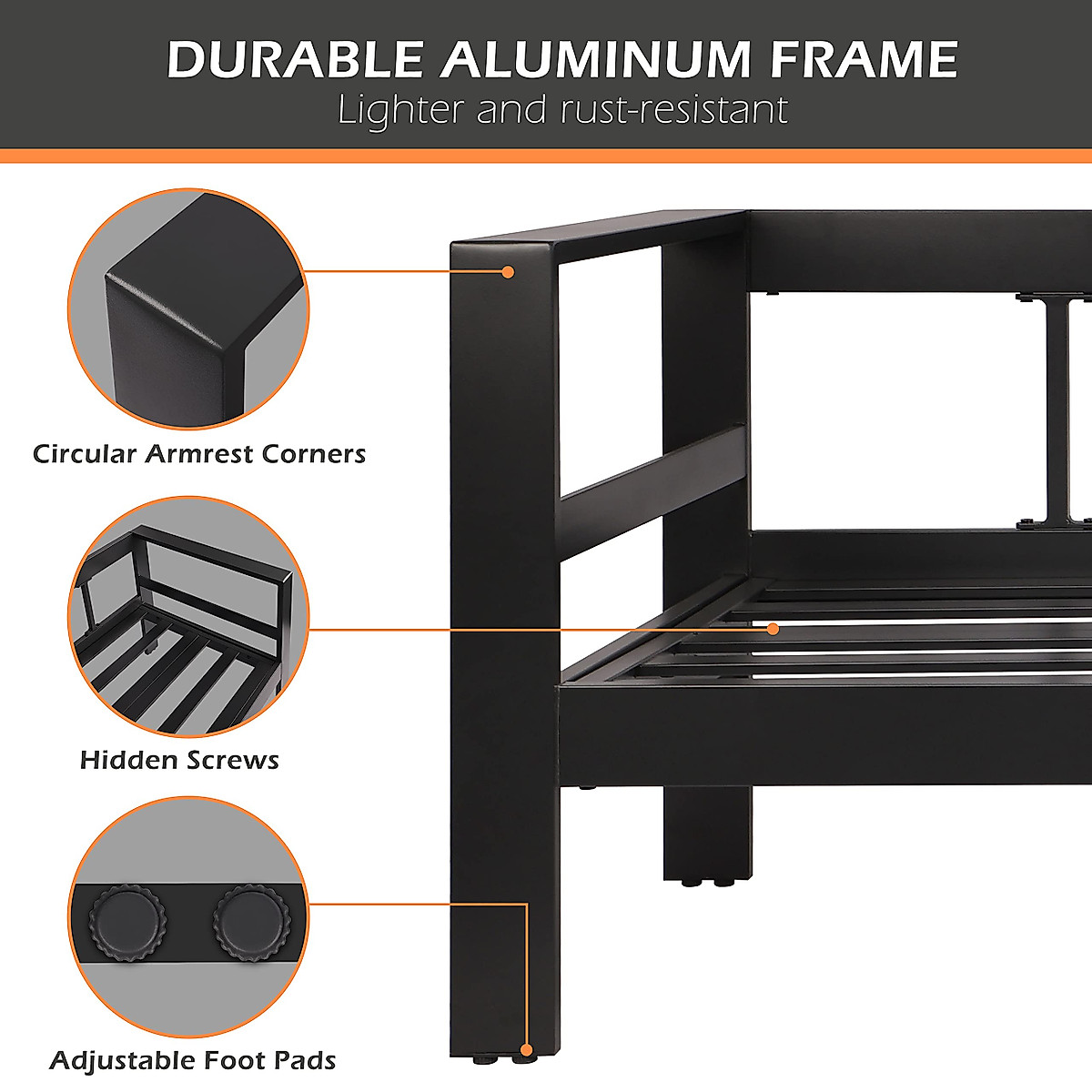 DURABLE ALUMINUM FRAME
Lighter and rust-resistant

Circular Armrest Corners

Hidden Screws

Adjustable Foot Pads