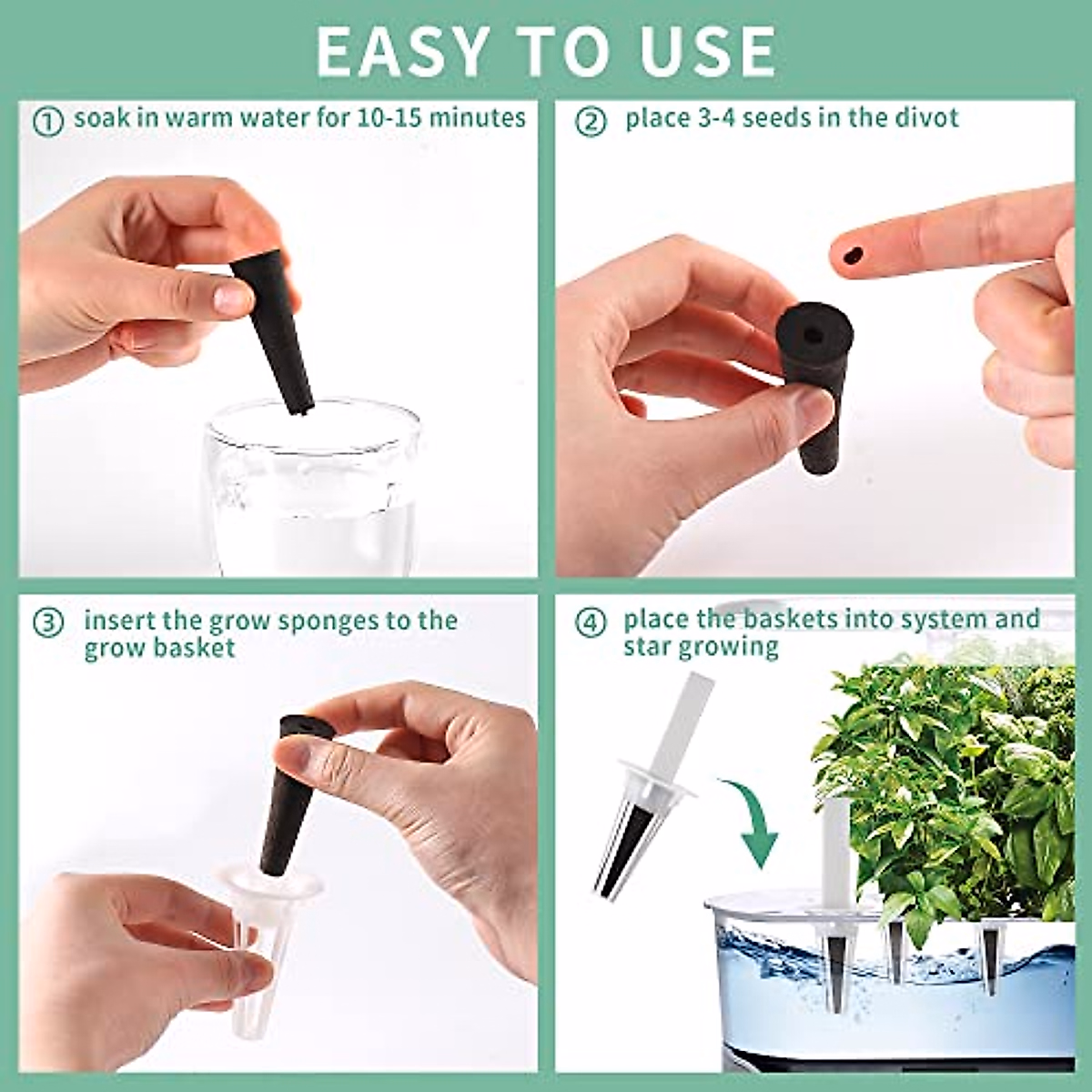 EASY TO USE

① soak in warm water for 10-15 minutes

② place 3-4 seeds in the divot

③ insert the grow sponges to the grow basket

④ place the baskets into system and star growing