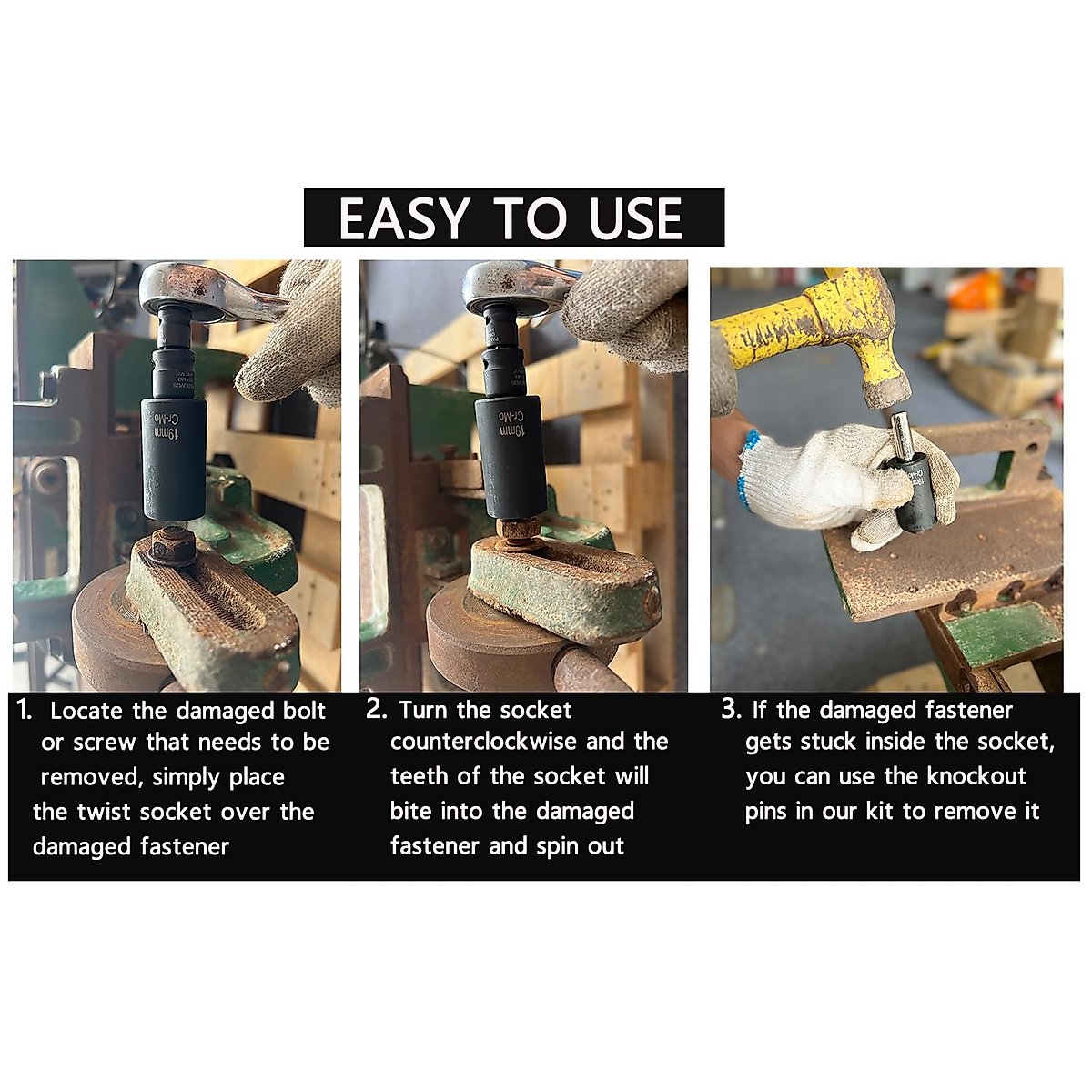 EASY TO USE

19mm Cr-Mo

19mm Cr-Mo

1. Locate the damaged bolt or screw that needs to be removed, simply place the twist socket over the damaged fastener

2. Turn the socket counterclockwise and the teeth of the socket will bite into the damaged fastener and spin out

3. If the damaged fastener gets stuck inside the socket, you can use the knockout pins in our kit to remove it