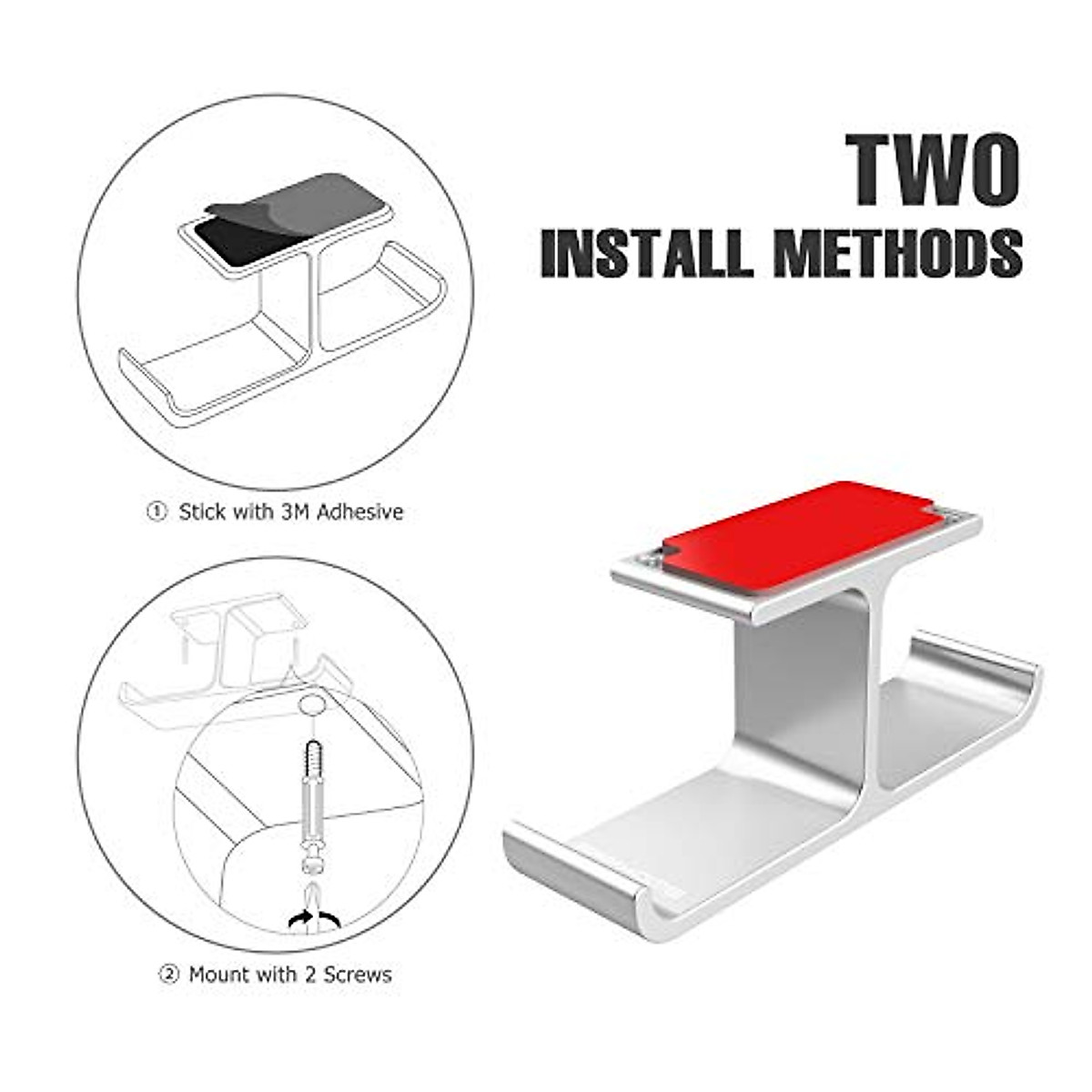 TWO
INSTALL METHODS

① Stick with 3M Adhesive

② Mount with 2 Screws