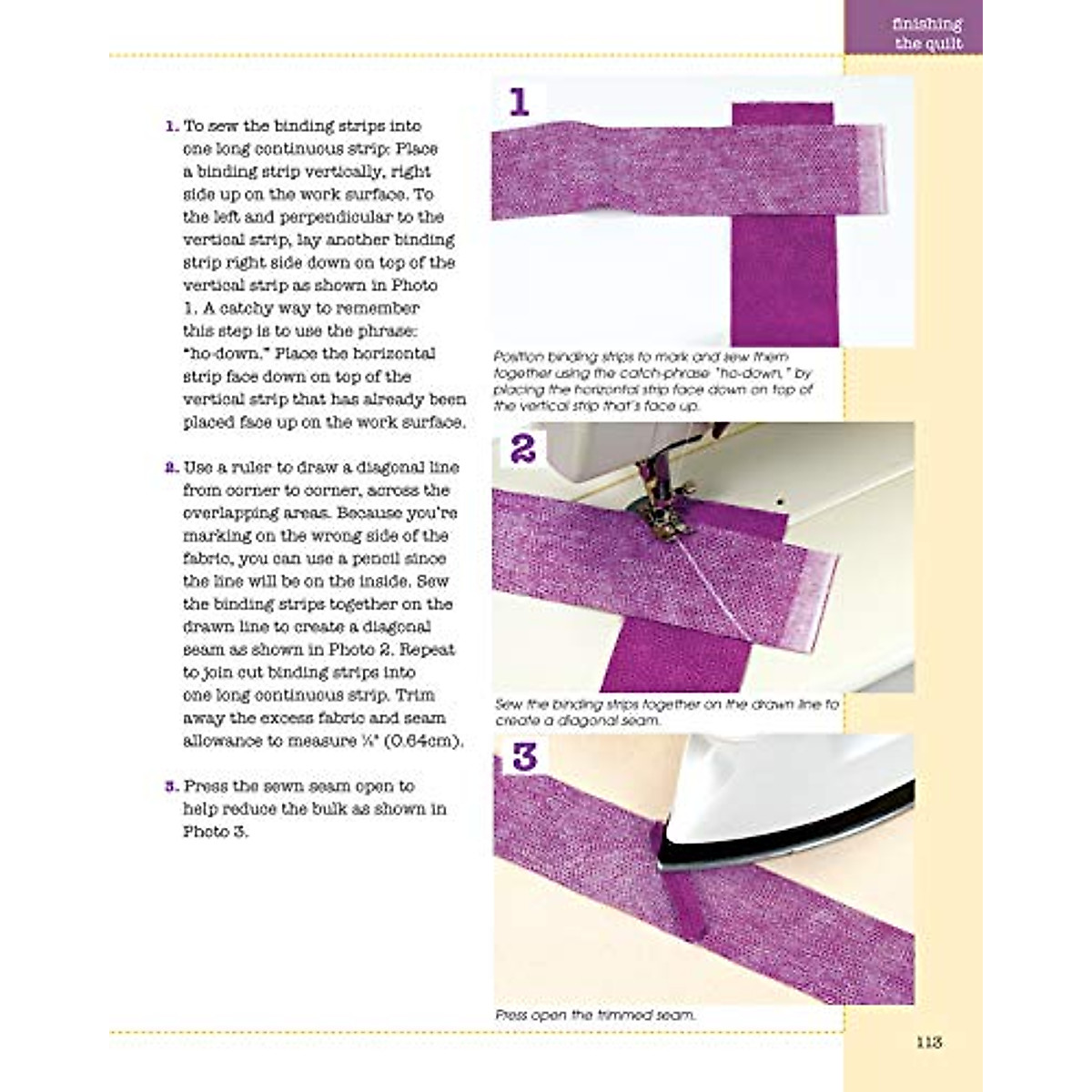 finishing the quilt

1. To sew the binding strips into one long continuous strip: Place a binding strip vertically, right side up on the work surface. To the left and perpendicular to the vertical strip, lay another binding strip right side down on top of the vertical strip as shown in Photo 1. A catchy way to remember this step is to use the phrase: "ho-down." Place the horizontal strip face down on top of the vertical strip that has already been placed face up on the work surface.

2. Use a ruler to draw a diagonal line from corner to corner, across the overlapping areas. Because you're marking on the wrong side of the fabric, you can use a pencil since the line will be on the inside. Sew the binding strips together on the drawn line to create a diagonal seam as shown in Photo 2. Repeat to join cut binding strips into one long continuous strip. Trim away the excess fabric and seam allowance to measure ¼" (0.64cm).

3. Press the sewn seam open to help reduce the bulk as shown in Photo 3.

1

Position binding strips to mark and sew them together using the catch-phrase "ho-down," by placing the horizontal strip face down on top of the vertical strip that's face up.

2

Sew the binding strips together on the drawn line to create a diagonal seam.

3

Press open the trimmed seam.

113