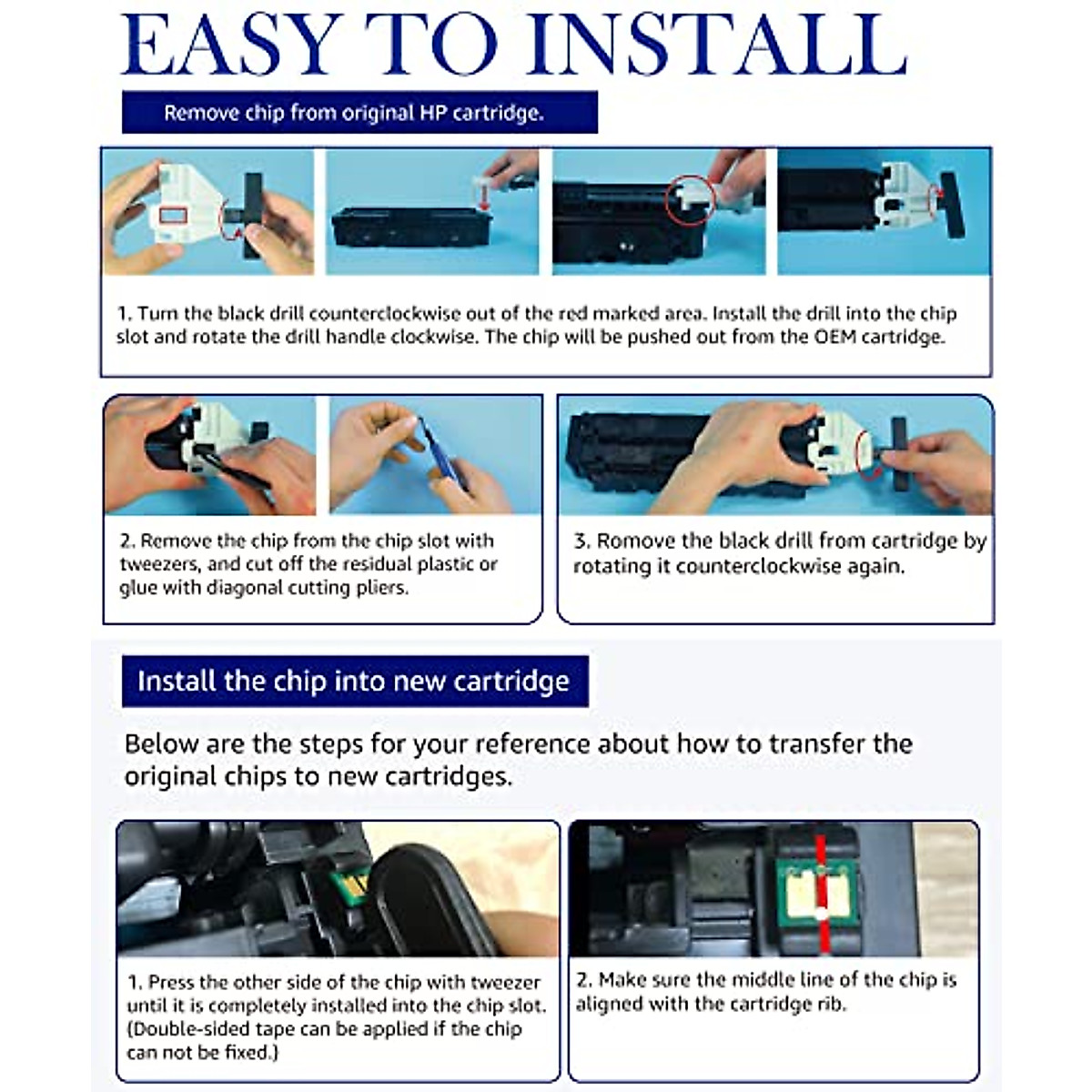 EASY TO INSTALL

Remove chip from original HP cartridge.

1. Turn the black drill counterclockwise out of the red marked area. Install the drill into the chip slot and rotate the drill handle clockwise. The chip will be pushed out from the OEM cartridge.

2. Remove the chip from the chip slot with tweezers, and cut off the residual plastic or glue with diagonal cutting pliers.

3. Romove the black drill from cartridge by rotating it counterclockwise again.

Install the chip into new cartridge

Below are the steps for your reference about how to transfer the original chips to new cartridges.

1. Press the other side of the chip with tweezer until it is completely installed into the chip slot. (Double-sided tape can be applied if the chip can not be fixed.)

2. Make sure the middle line of the chip is aligned with the cartridge rib.