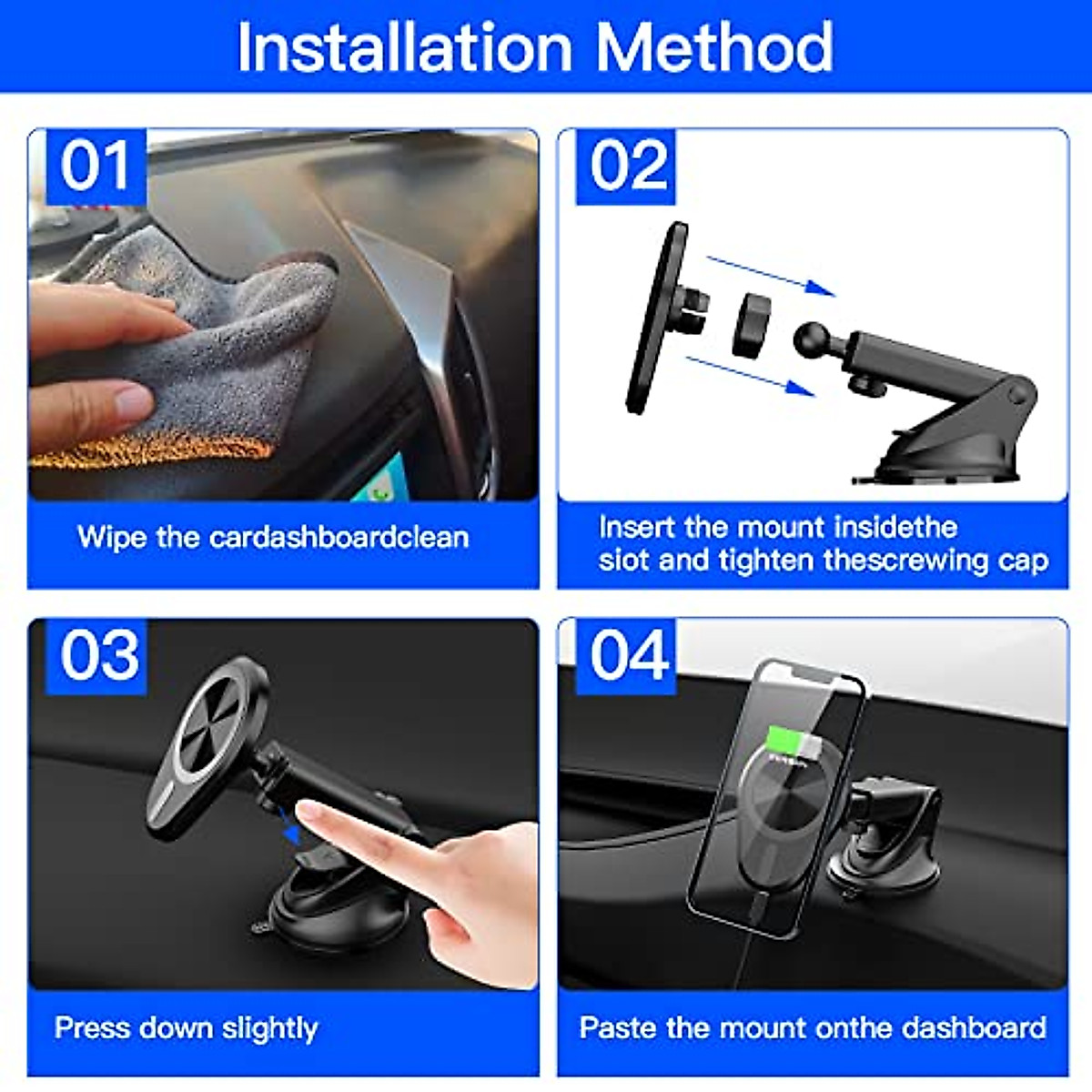 Installation Method

01

Wipe the cardashboardclean

02

Insert the mount insidethe siot and tighten thescrewing cap

03

Press down slightly

04

Paste the mount onthe dashboard