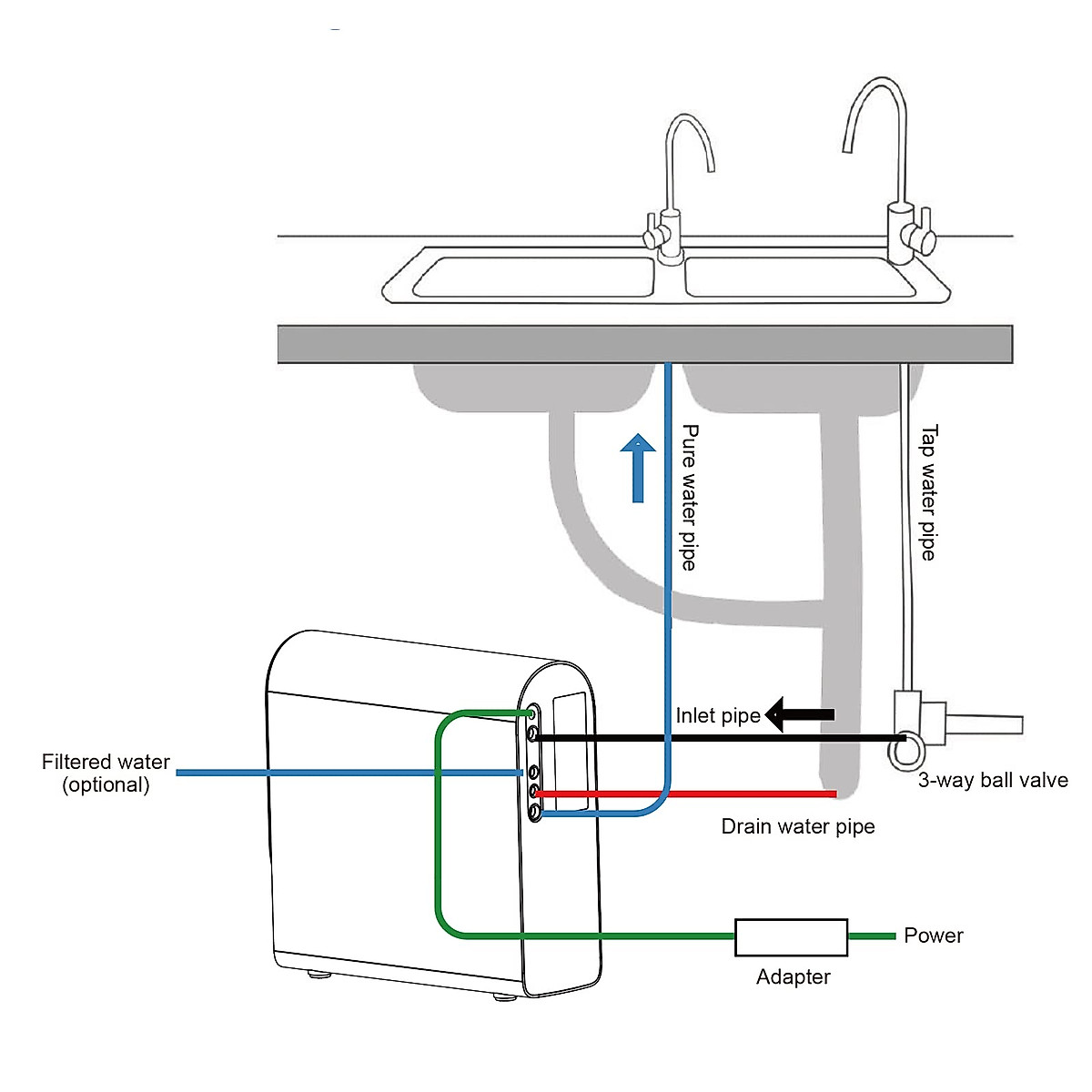 Pure water pipe

Tap water pipe

Inlet pipe

Filtered water
(optional)

3-way ball valve

Drain water pipe

Power

Adapter