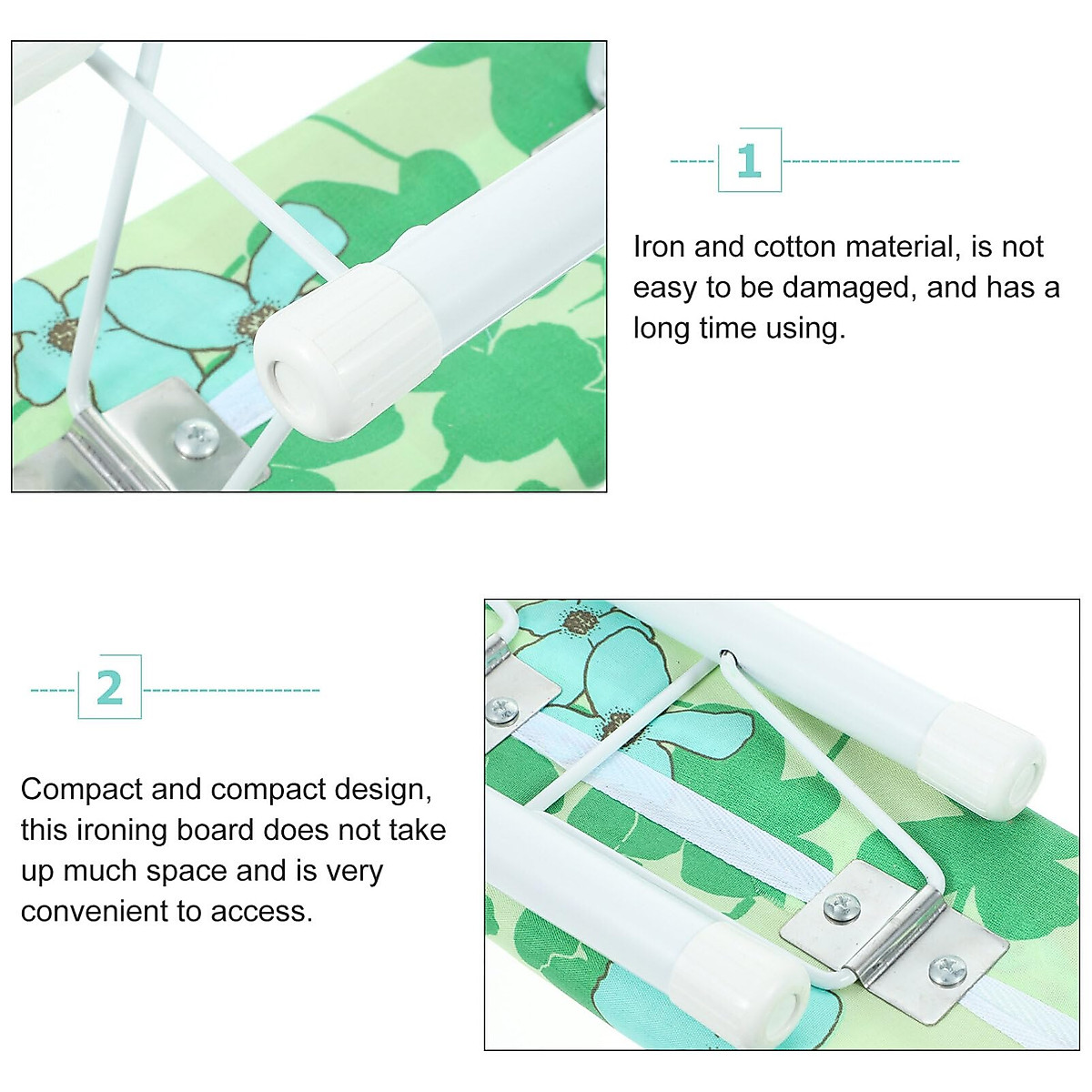 1

Iron and cotton material, is not easy to be damaged, and has a long time using.

2

Compact and compact design, this ironing board does not take up much space and is very convenient to access.