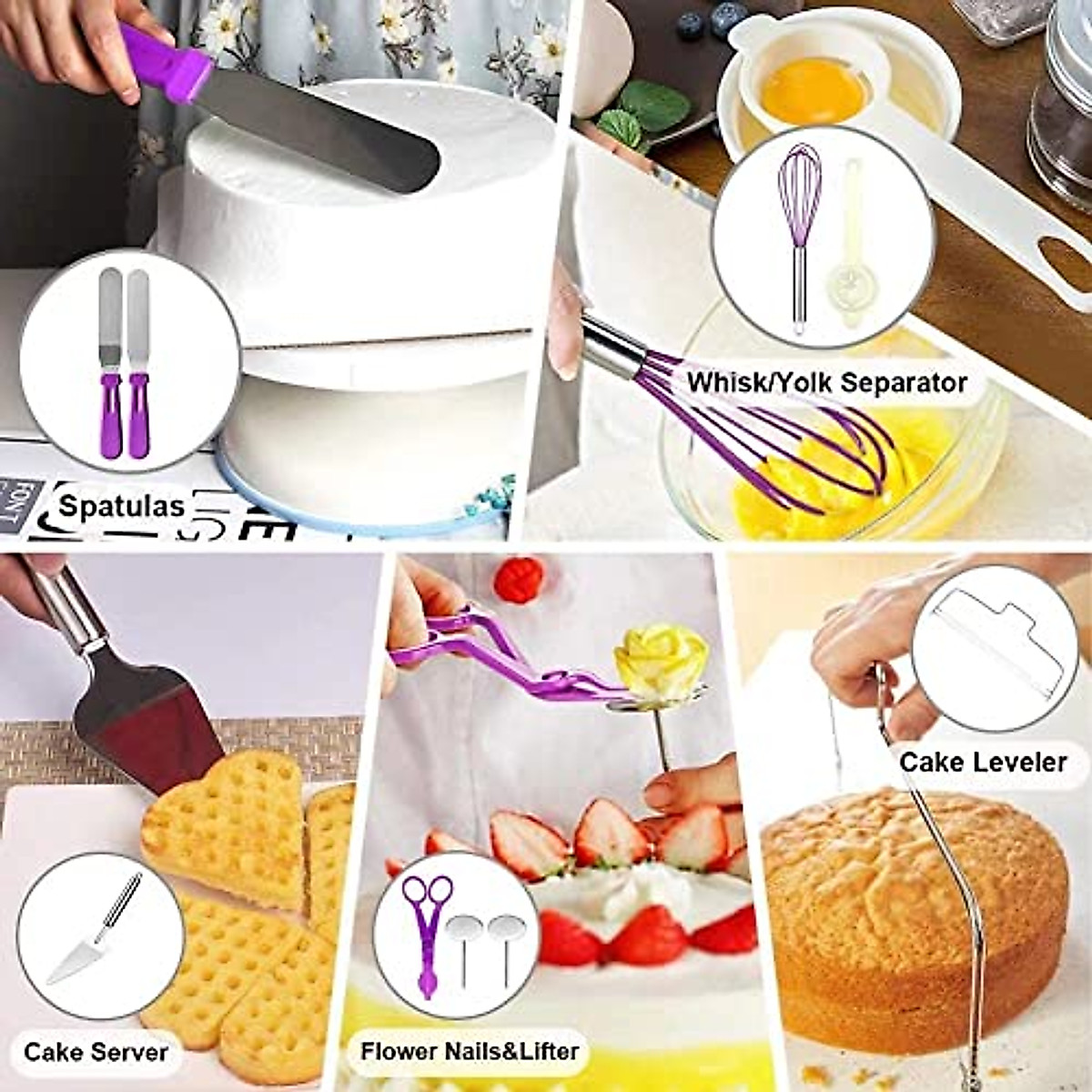 Whisk/Yolk Separator

Spatulas

Cake Leveler

Cake Server

Flower Nails&Lifter