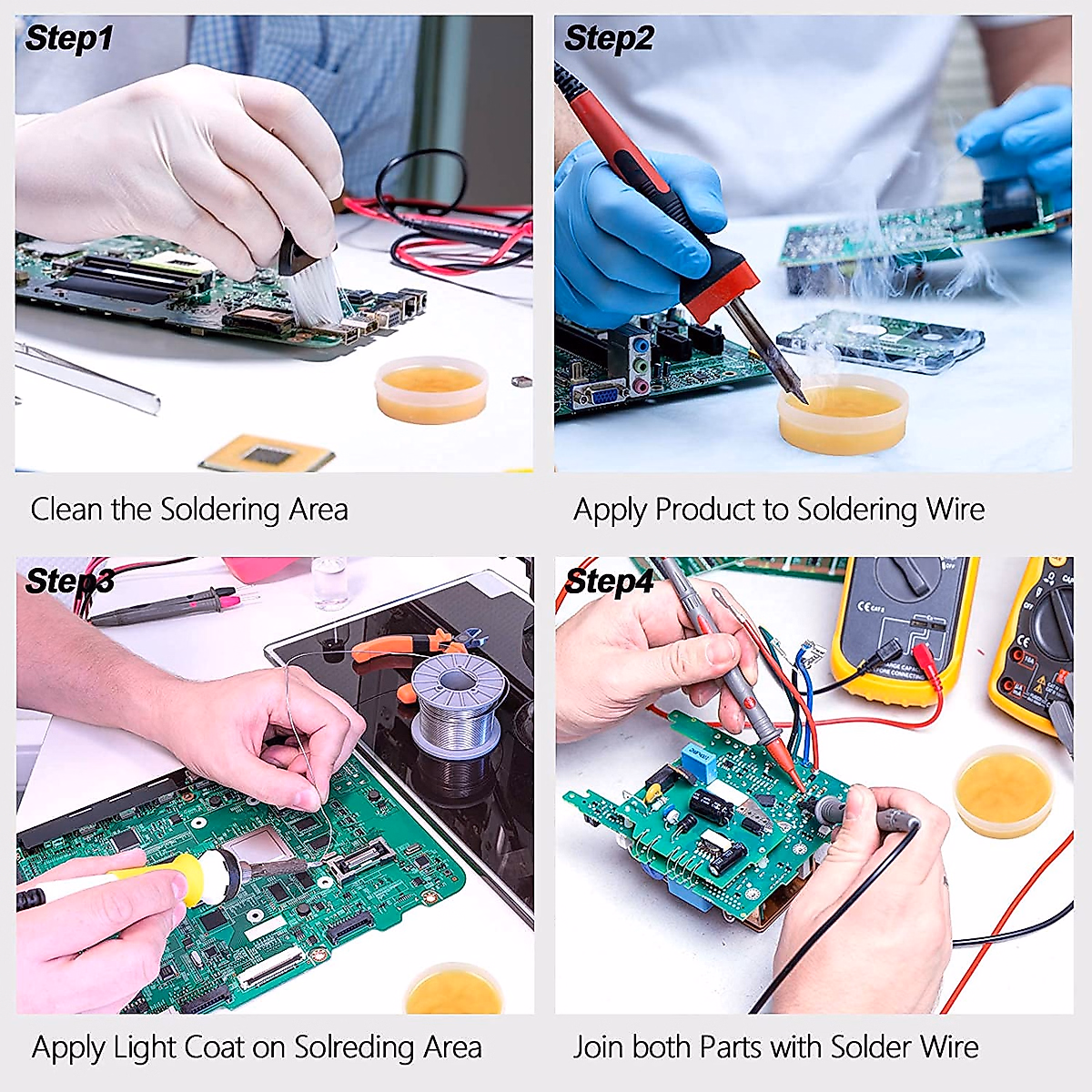 Step1

Clean the Soldering Area

Step2

Apply Product to Soldering Wire

Step3

Apply Light Coat on Solreding Area

Step4

Join both Parts with Solder Wire