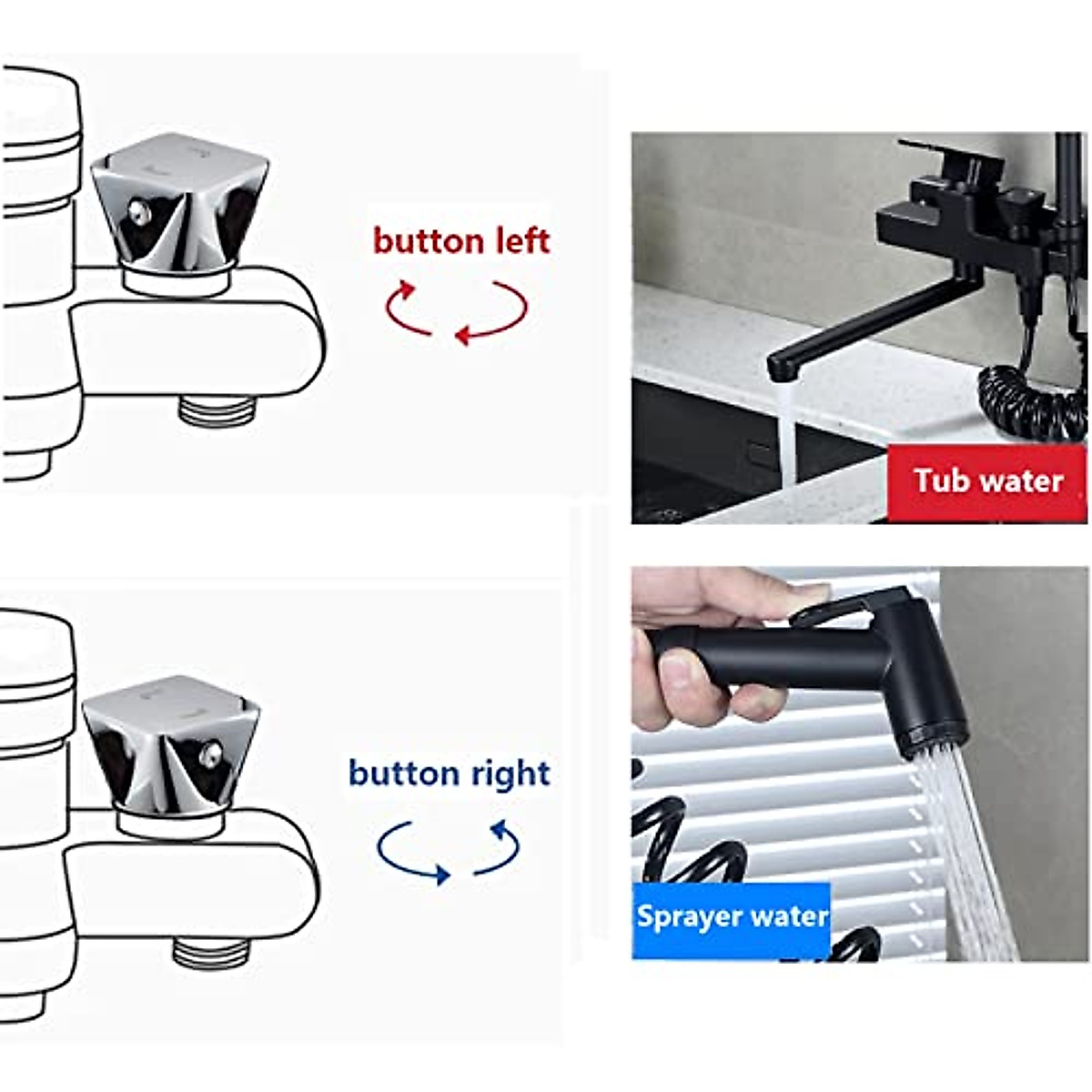 button left

Tub water

button right

Sprayer water