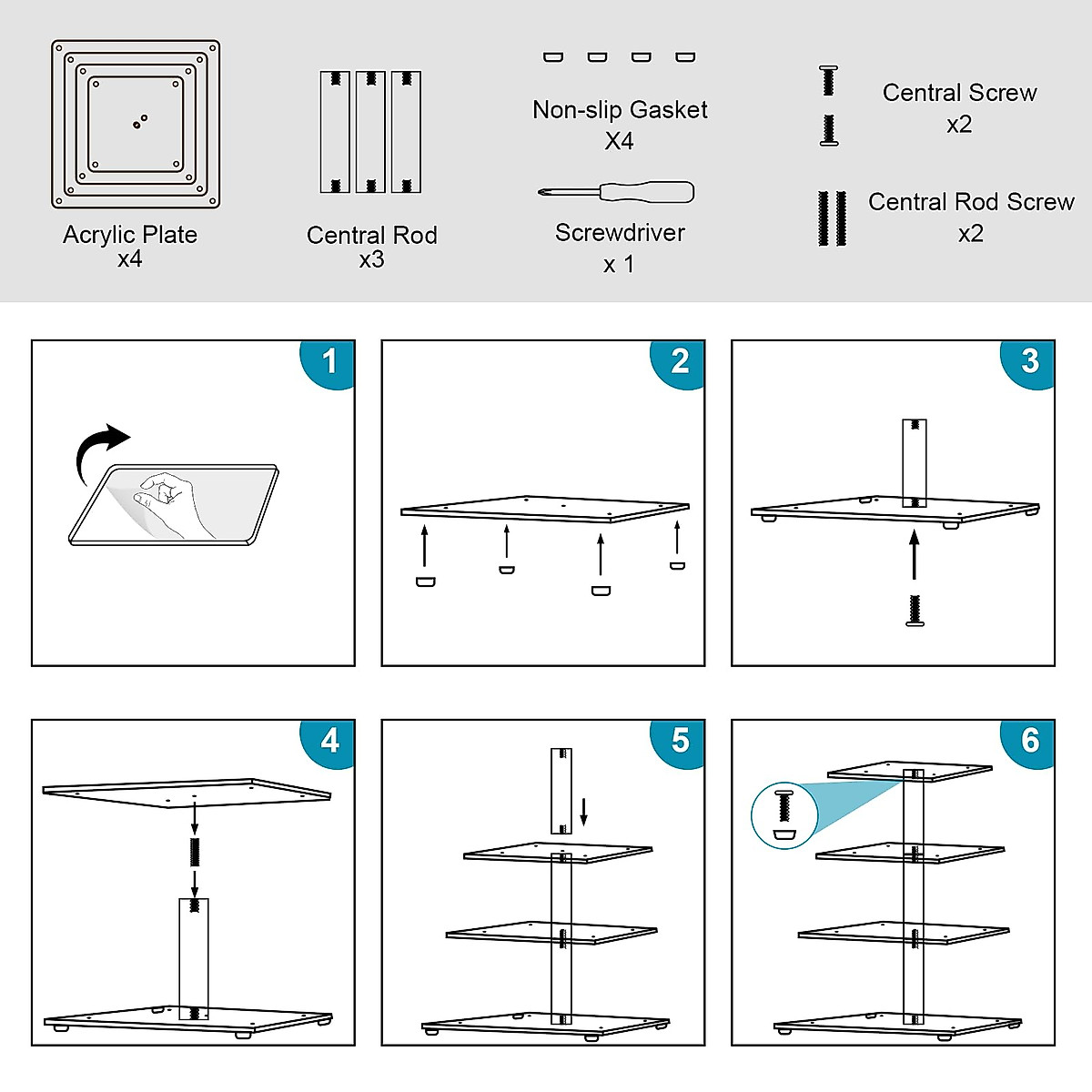 Acrylic Plate
x4

Central Rod
x3

Non-slip Gasket
X4

Screwdriver
x 1

Central Screw
x2

Central Rod Screw
x2

1

2

3

4

5

6