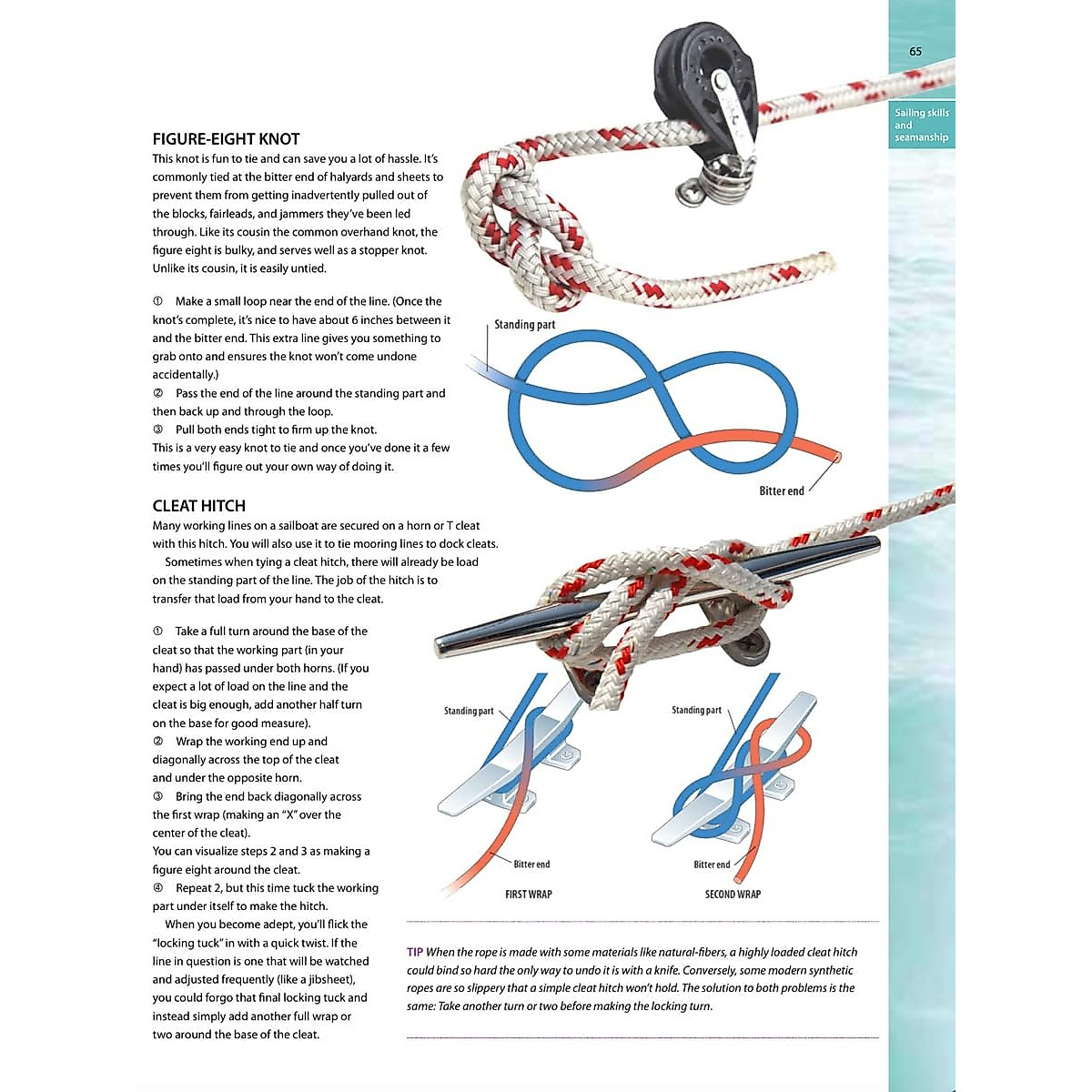 65

Sailing skills and seamanship

FIGURE-EIGHT KNOT
This knot is fun to tie and can save you a lot of hassle. It's commonly tied at the bitter end of halyards and sheets to prevent them from getting inadvertently pulled out of the blocks, fairleads, and jammers they've been led through. Like its cousin the common overhand knot, the figure eight is bulky, and serves well as a stopper knot. Unlike its cousin, it is easily untied.

① Make a small loop near the end of the line. (Once the knot's complete, it's nice to have about 6 inches between it and the bitter end. This extra line gives you something to grab onto and ensures the knot won't come undone accidentally.)
② Pass the end of the line around the standing part and then back up and through the loop.
③ Pull both ends tight to firm up the knot.
This is a very easy knot to tie and once you've done it a few times you'll figure out your own way of doing it.

Standing part

Bitter end

CLEAT HITCH
Many working lines on a sailboat are secured on a horn or T cleat with this hitch. You will also use it to tie mooring lines to dock cleats.
Sometimes when tying a cleat hitch, there will already be load on the standing part of the line. The job of the hitch is to transfer that load from your hand to the cleat.

① Take a full turn around the base of the cleat so that the working part (in your hand) has passed under both horns. (If you expect a lot of load on the line and the cleat is big enough, add another half turn on the base for good measure).
② Wrap the working end up and diagonally across the top of the cleat and under the opposite horn.
③ Bring the end back diagonally across the first wrap (making an "X" over the center of the cleat).
You can visualize steps 2 and 3 as making a figure eight around the cleat.
④ Repeat 2, but this time tuck the working part under itself to make the hitch.
When you become adept, you'll flick the "locking tuck" in with a quick twist. If the line in question is one that will be watched and adjusted frequently (like a jibsheet), you could forgo that final locking tuck and instead simply add another full wrap or two around the base of the cleat.

Standing part

Bitter end

FIRST WRAP

Standing part

Bitter end

SECOND WRAP

TIP When the rope is made with some materials like natural-fibers, a highly loaded cleat hitch could bind so hard the only way to undo it is with a knife. Conversely, some modern synthetic ropes are so slippery that a simple cleat hitch won't hold. The solution to both problems is the same: Take another turn or two before making the locking turn.