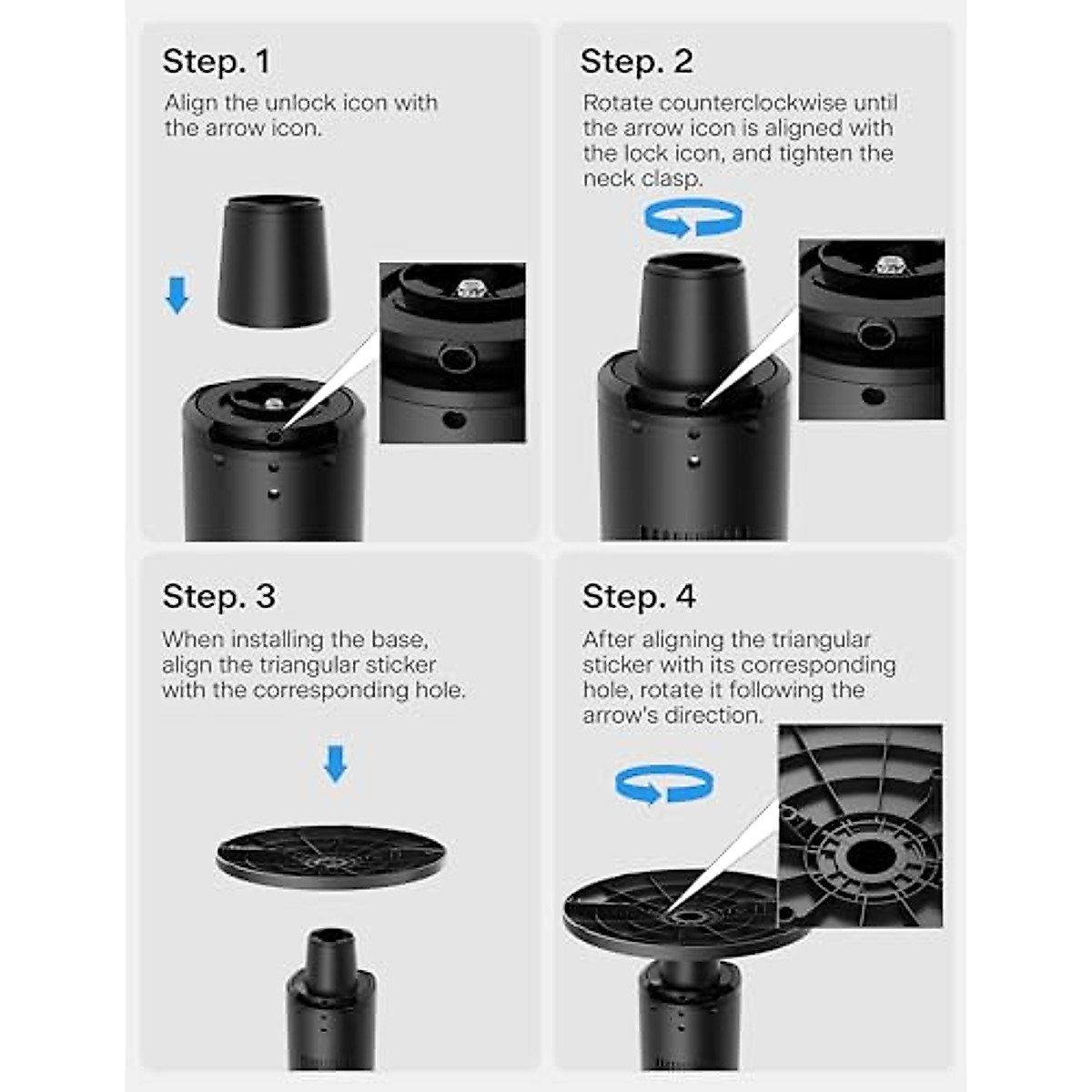 Step. 1
Align the unlock icon with the arrow icon.

Step. 2
Rotate counterclockwise until the arrow icon is aligned with the lock icon, and tighten the neck clasp.

Step. 3
When installing the base, align the triangular sticker with the corresponding hole.

Step. 4
After aligning the triangular sticker with its corresponding hole, rotate it following the arrow's direction.