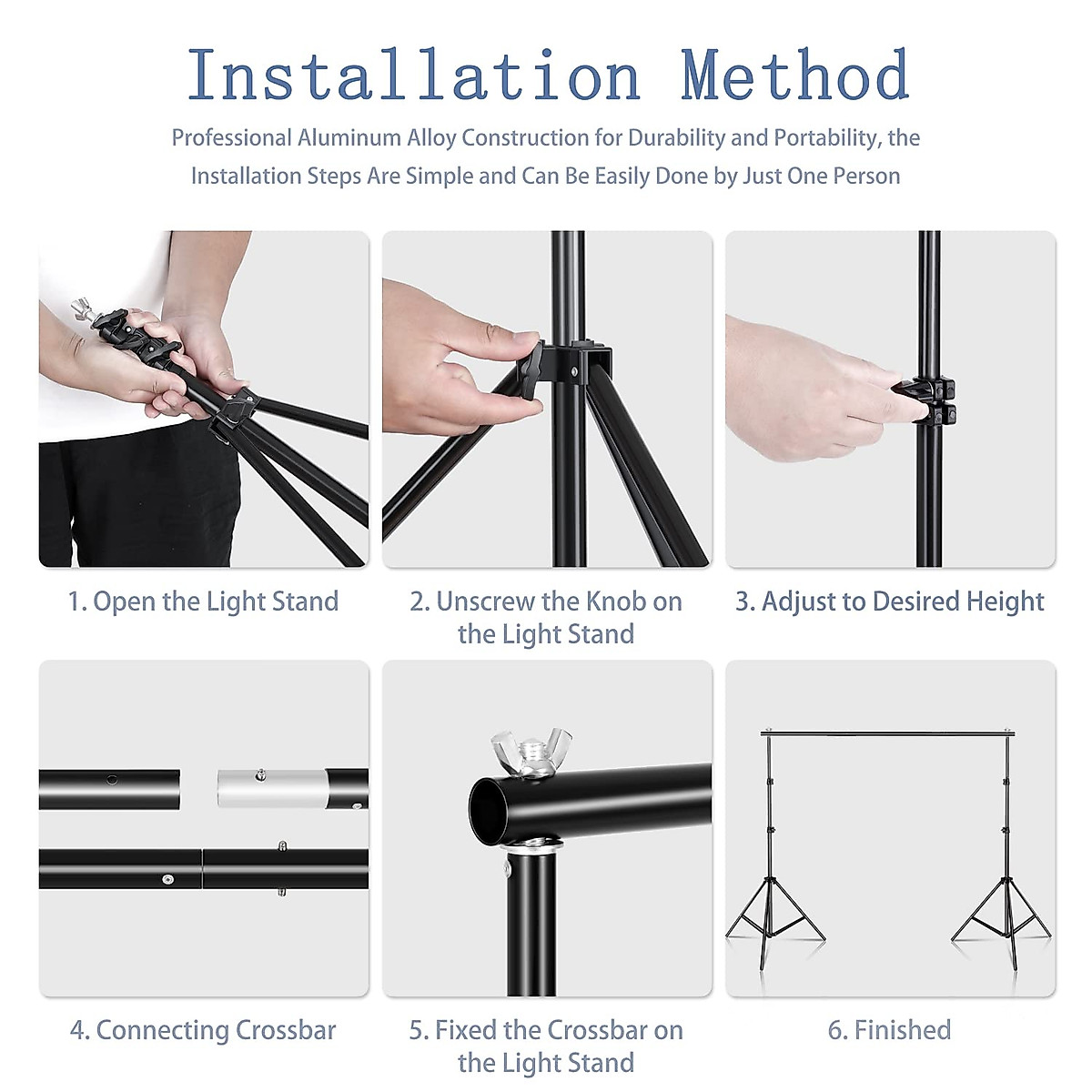 Installation Method

Professional Aluminum Alloy Construction for Durability and Portability, the Installation Steps Are Simple and Can Be Easily Done by Just One Person

1. Open the Light Stand

2. Unscrew the Knob on the Light Stand

3. Adjust to Desired Height

4. Connecting Crossbar

5. Fixed the Crossbar on the Light Stand

6. Finished