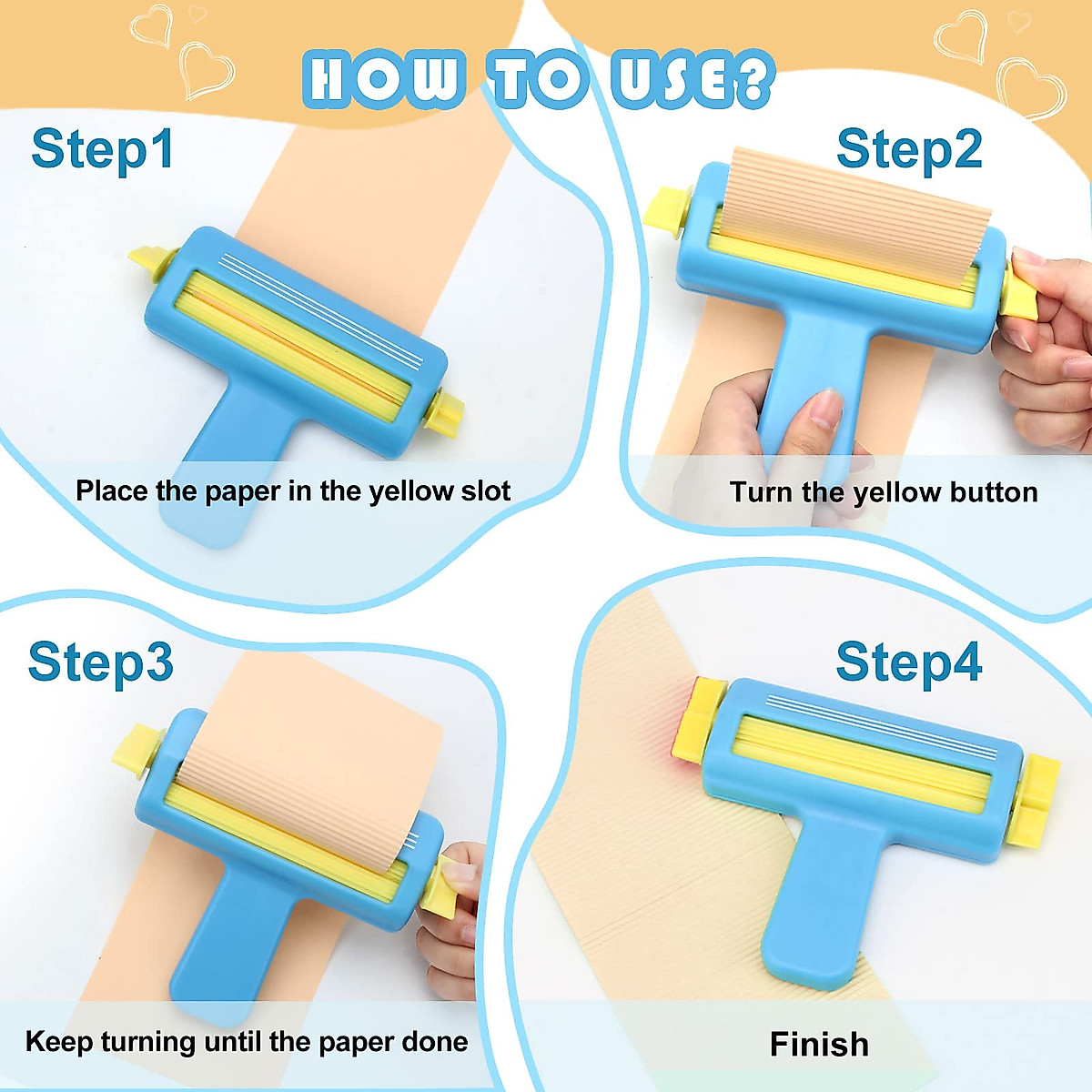 HOW TO USE?

Step1

Place the paper in the yellow slot

Step2

Turn the yellow button

Step3

Keep turning until the paper done

Step4

Finish